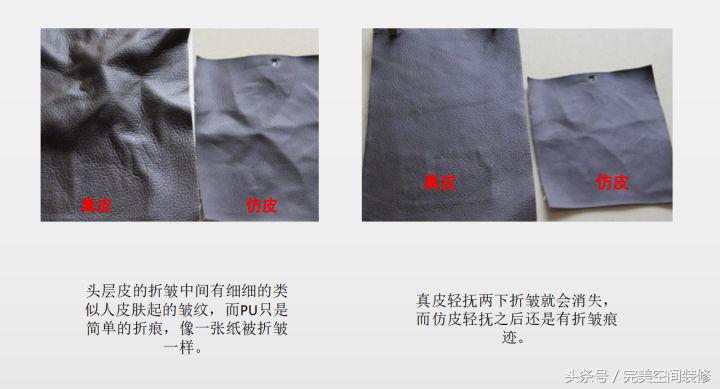 真皮

仿皮

真皮

仿皮

头层皮的折皱中间有细细的类似人皮肤起的皱纹，而PU只是简单的折痕，像一张纸被折皱一样。

真皮轻抚两下折皱就会消失，而仿皮轻抚之后还是有折皱痕迹。

头条号 / 完美空间装修