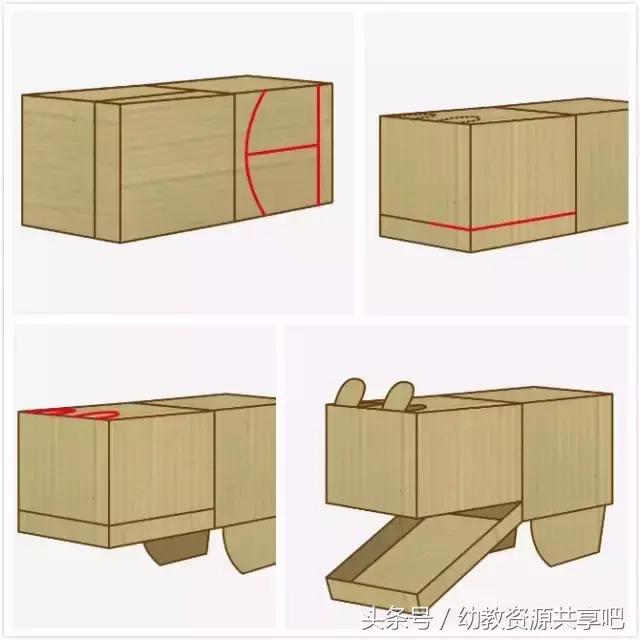 头条号 / 幼教资源共享吧