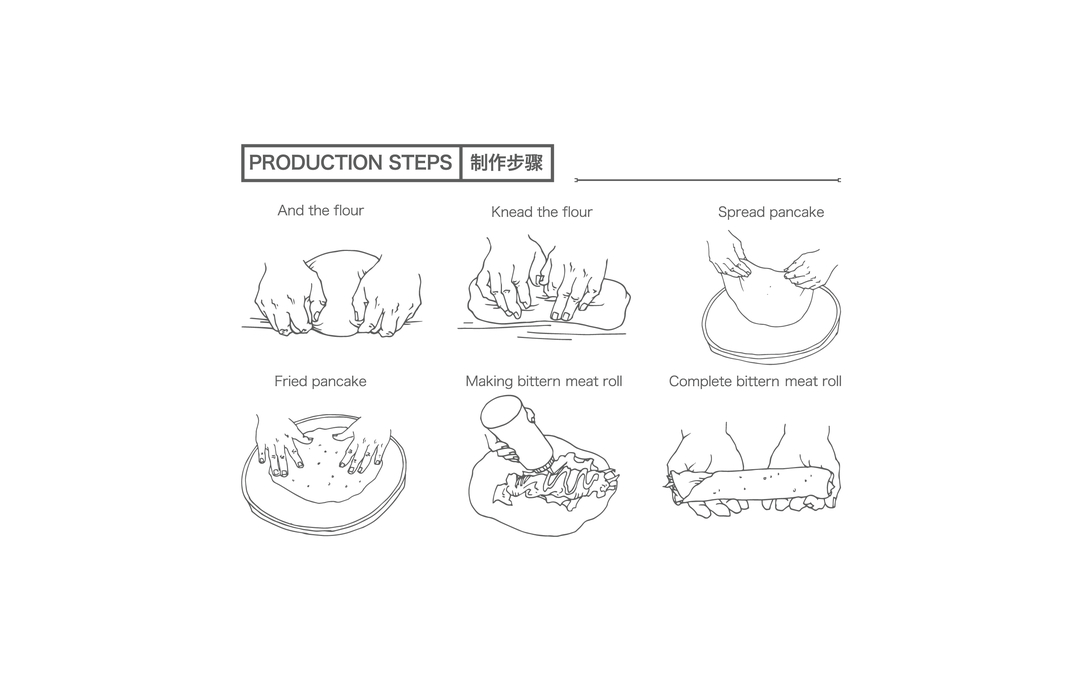 PRODUCTION STEPS 制作步骤

And the flour

Knead the flour

Spread pancake

Fried pancake

Making bittern meat roll

Complete bittern meat roll