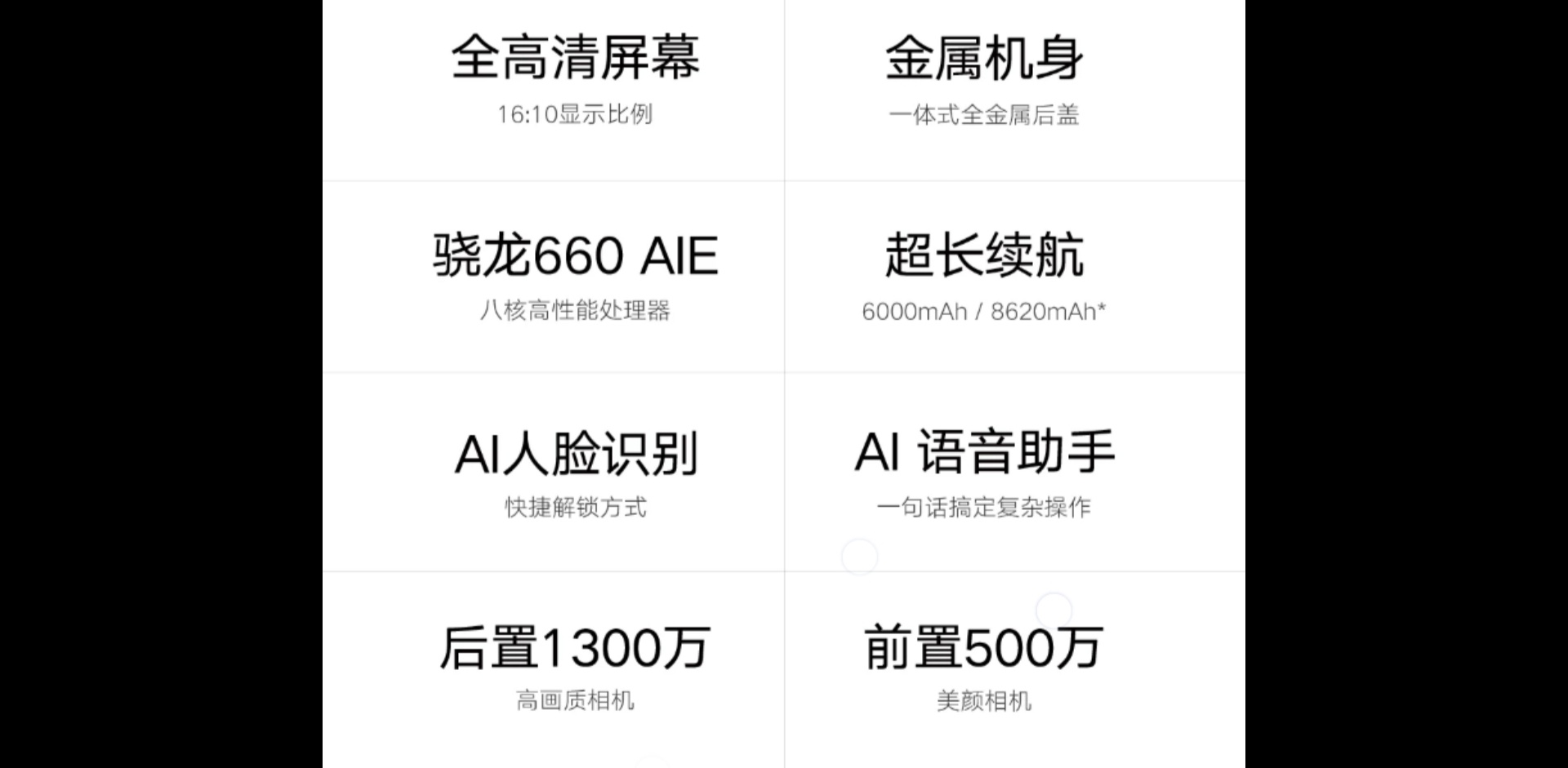 全高清屏幕
16:10显示比例

金属机身
一体式全金属后盖

骁龙660 AIE
八核高性能处理器

超长续航
6000mAh / 8620mAh*

AI人脸识别
快捷解锁方式

AI 语音助手
一句话搞定复杂操作

后置1300万
高画质相机

前置500万
美颜相机