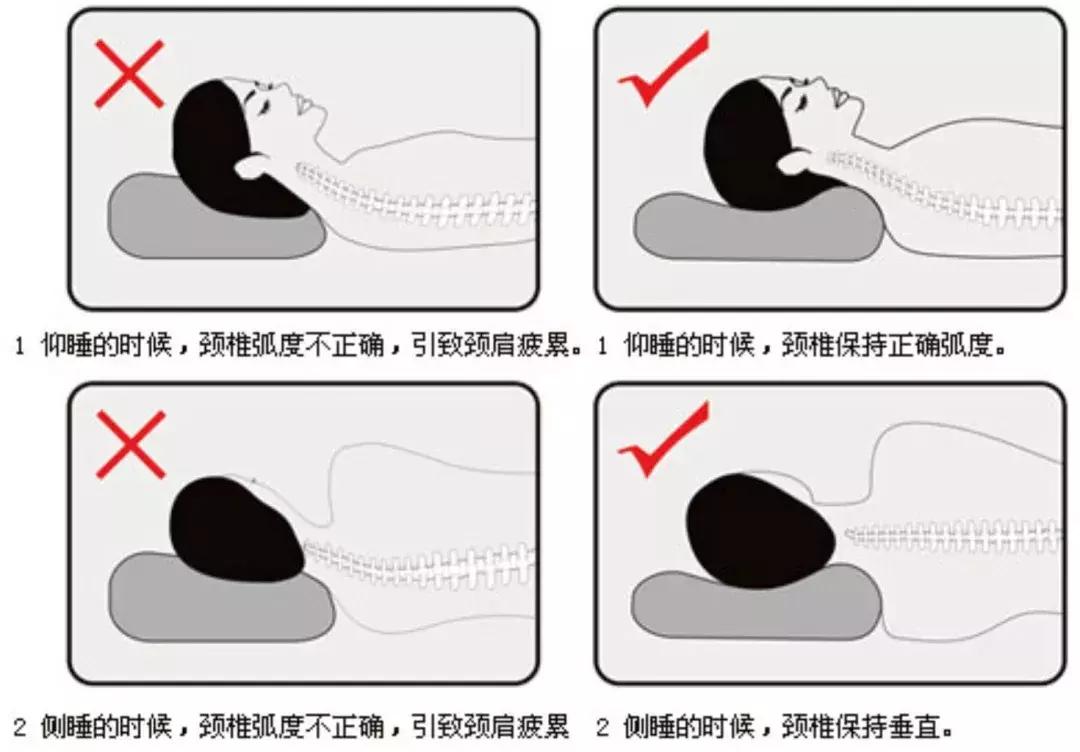 1 仰睡的时候，颈椎弧度不正确，引致颈肩疲累。

1 仰睡的时候，颈椎保持正确弧度。

2 侧睡的时候，颈椎弧度不正确，引致颈肩疲累

2 侧睡的时候，颈椎保持垂直。