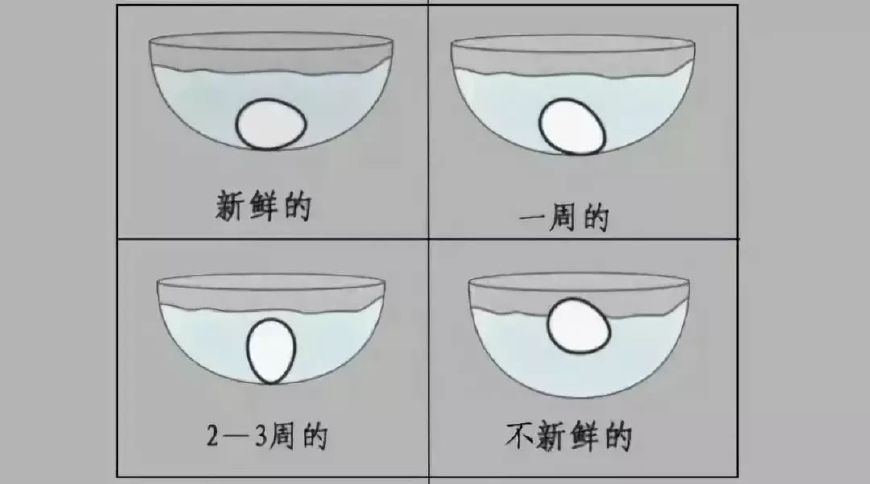 新鲜的

一周的

2—3周的

不新鲜的