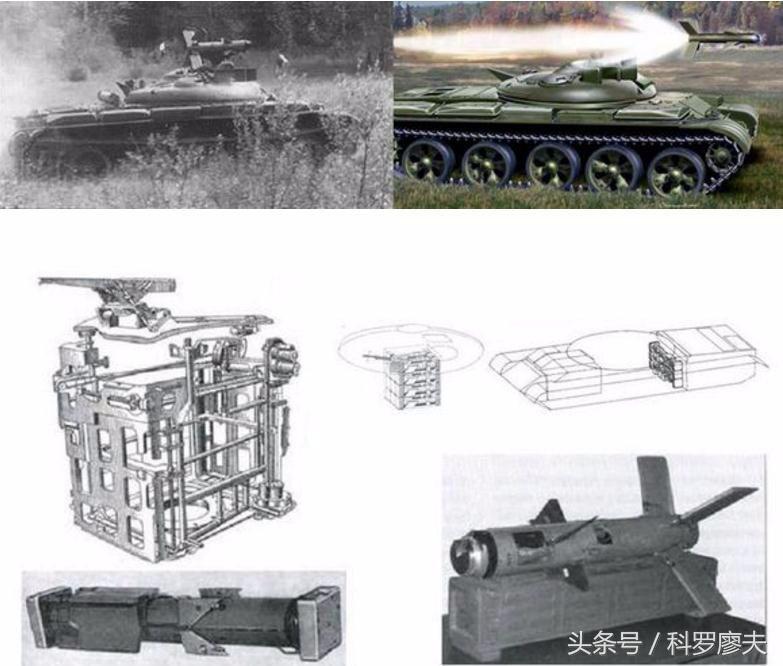 头条号 / 科罗廖夫