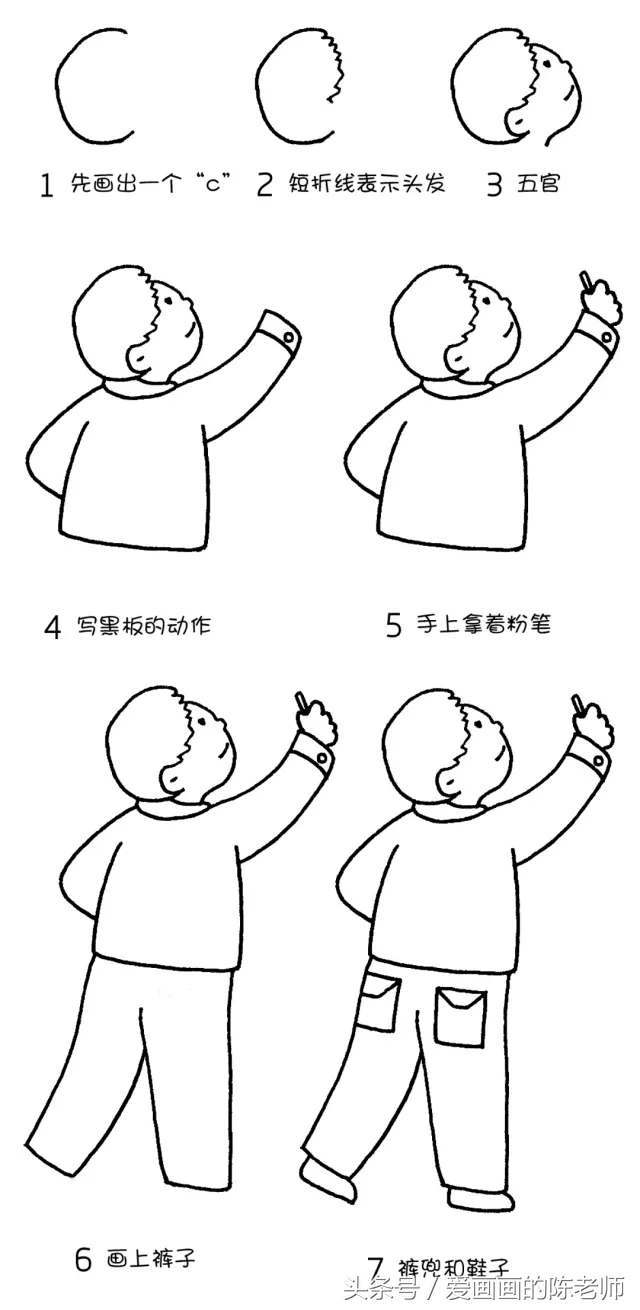 1 先画出一个“c” 2 短折线表示头发 3 五官

4 写黑板的动作 5 手上拿着粉笔

6 画上裤子 7 裤兜和鞋子

头条号 / 爱画画的陈老师