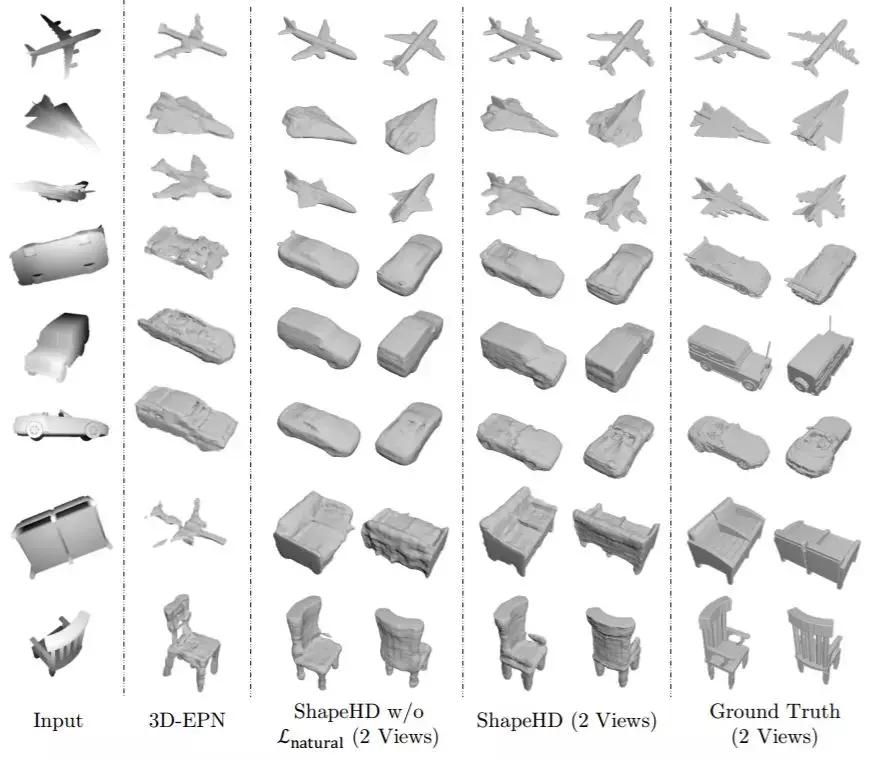 Input

3D-EPN

ShapeHD w/o $\mathcal{L}_{\text{natural}}$ (2 Views)

ShapeHD (2 Views)

Ground Truth (2 Views)