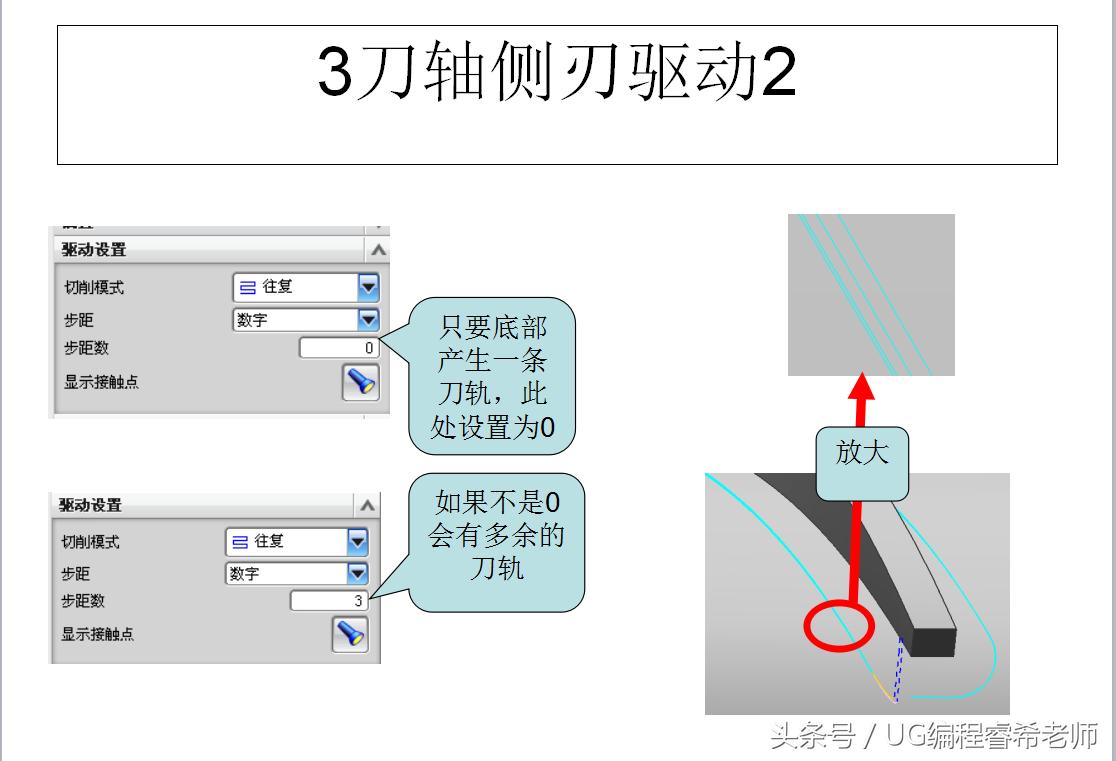 3刀轴侧刃驱动2

驱动设置
切削模式 往复
步距 数字
步距数 0
显示接触点

只要底部产生一条刀轨，此处设置为0

驱动设置
切削模式 往复
步距 数字
步距数 3
显示接触点

如果不是0会有多余的刀轨

放大

头条号 / UG编程睿希老师