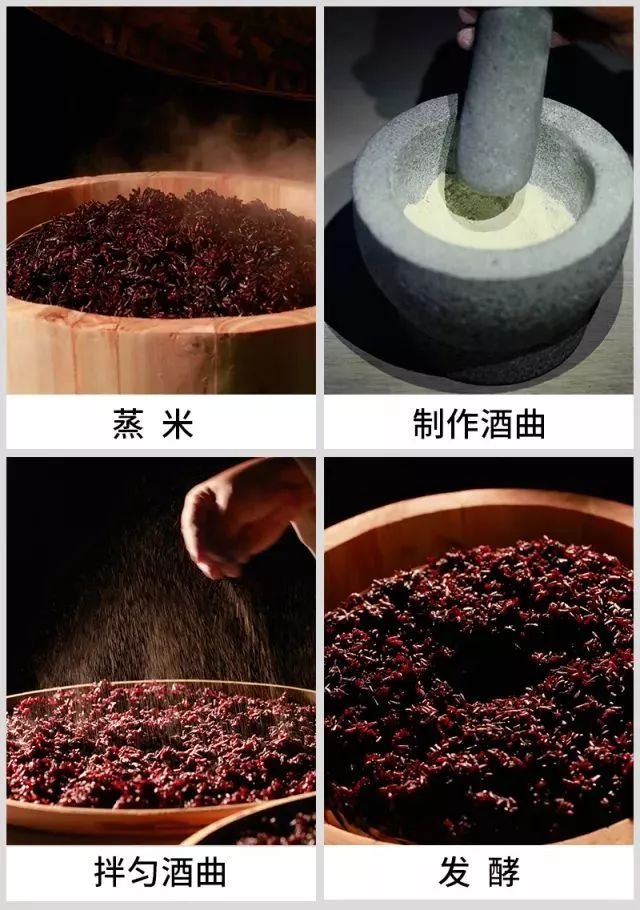 蒸 米

制作酒曲

拌匀酒曲

发 酵