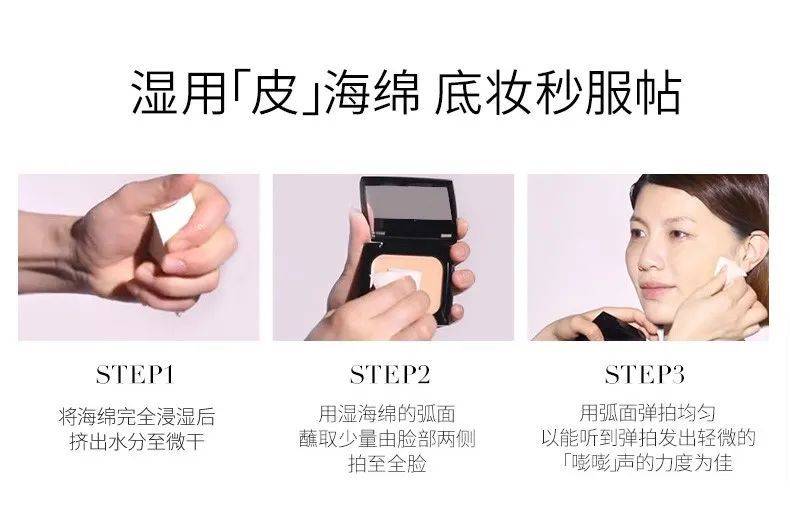 湿用「皮」海绵 底妆秒服帖

STEP1

将海绵完全浸湿后
挤出水分至微干

STEP2

用湿海绵的弧面
蘸取少量由脸部两侧
拍至全脸

STEP3

用弧面弹拍均匀
以能听到弹拍发出轻微的
「嘭嘭」声的力度为佳