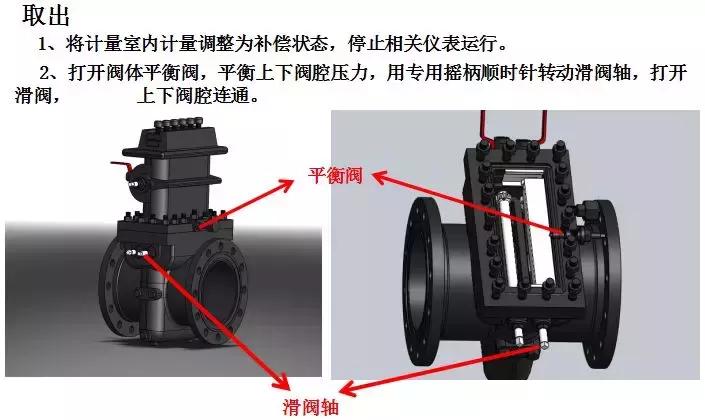 取出

1、将计量室内计量调整为补偿状态，停止相关仪表运行。

2、打开阀体平衡阀，平衡上下阀腔压力，用专用摇柄顺时针转动滑阀轴，打开滑阀，　　上下阀腔连通。

平衡阀

滑阀轴