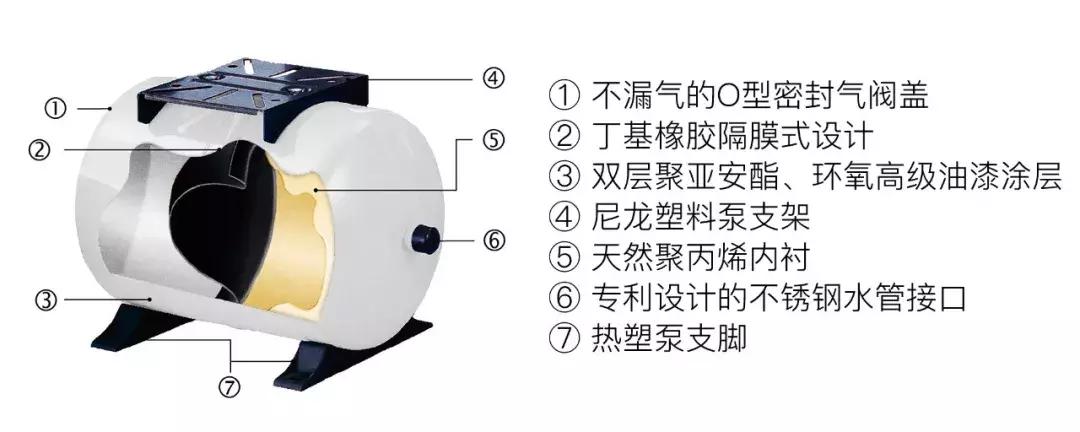 ①
②
③
④
⑤
⑥
⑦

① 不漏气的O型密封气阀盖
② 丁基橡胶隔膜式设计
③ 双层聚亚安酯、环氧高级油漆涂层
④ 尼龙塑料泵支架
⑤ 天然聚丙烯内衬
⑥ 专利设计的不锈钢水管接口
⑦ 热塑泵支脚