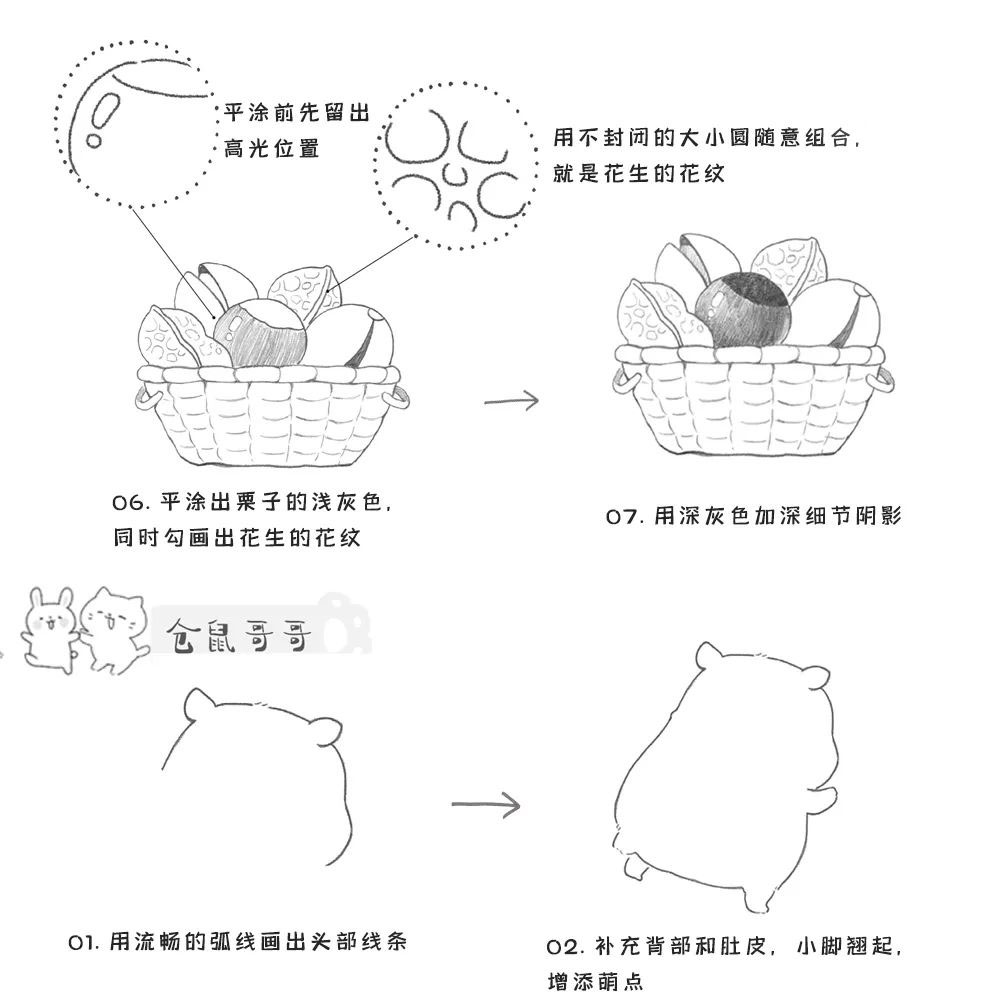 平涂前先留出高光位置

用不封闭的大小圆随意组合，就是花生的花纹

06. 平涂出栗子的浅灰色，同时勾画出花生的花纹

07. 用深灰色加深细节阴影

仓鼠哥哥

01. 用流畅的弧线画出头部线条

02. 补充背部和肚皮，小脚翘起，增添萌点