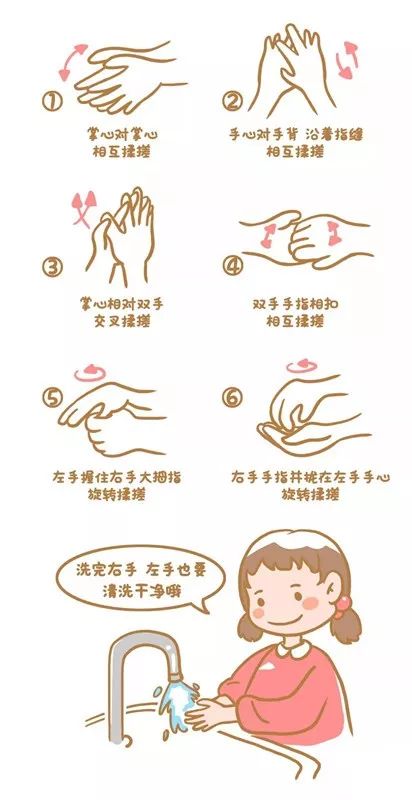 ①

掌心对掌心
相互揉搓

②

手心对手背 沿着指缝
相互揉搓

③

掌心相对双手
交叉揉搓

④

双手手指相扣
相互揉搓

⑤

左手握住右手大拇指
旋转揉搓

⑥

右手手指并拢在左手手心
旋转揉搓

洗完右手 左手也要
清洗干净哦