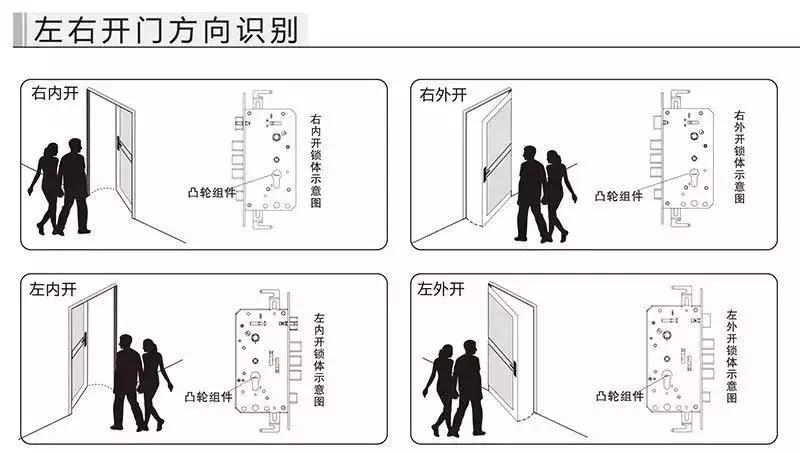 左右开门方向识别

右内开

凸轮组件

右内开锁体示意图

右外开

凸轮组件

右外开锁体示意图

左内开

凸轮组件

左内开锁体示意图

左外开

凸轮组件

左外开锁体示意图