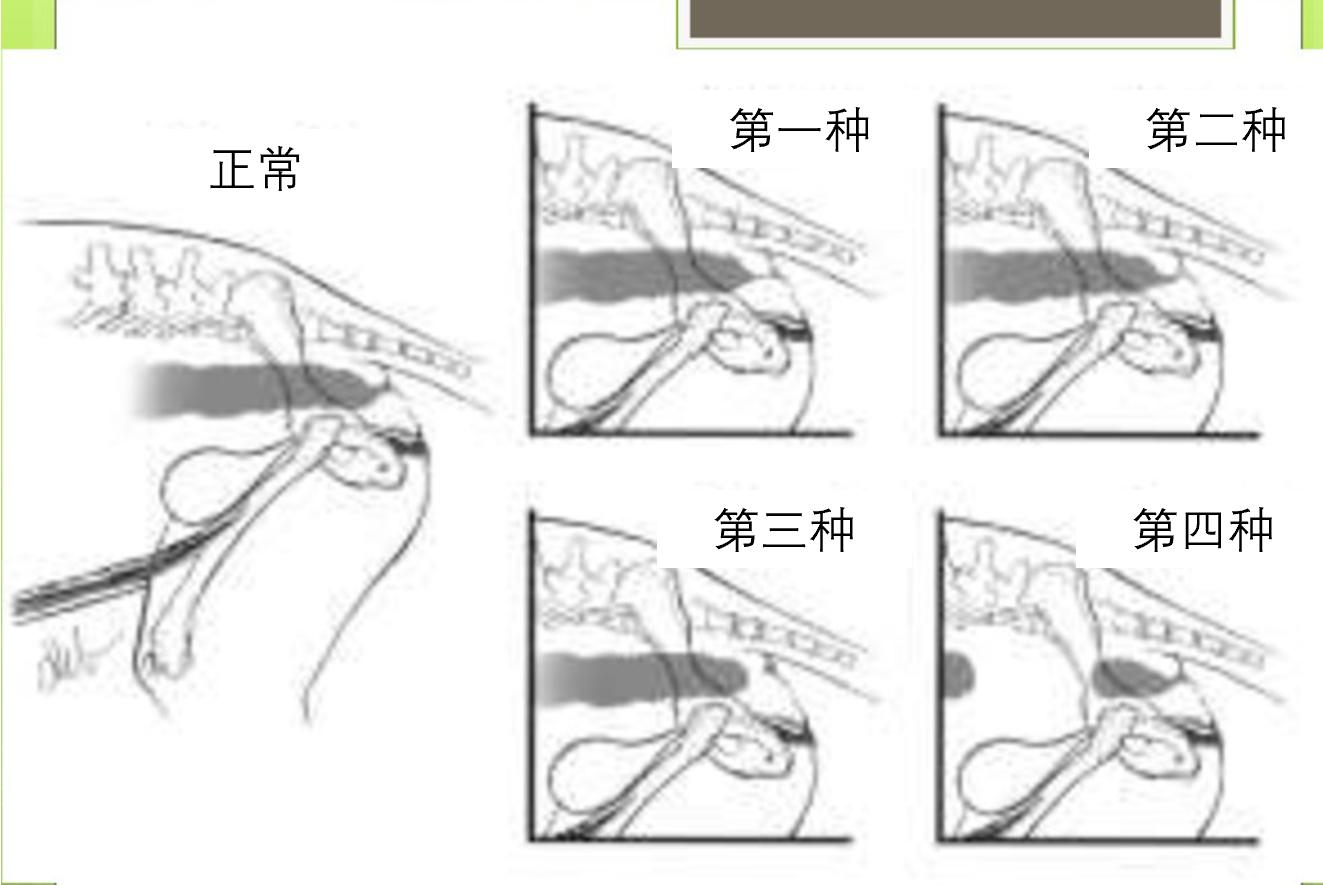 正常

第一种

第二种

第三种

第四种