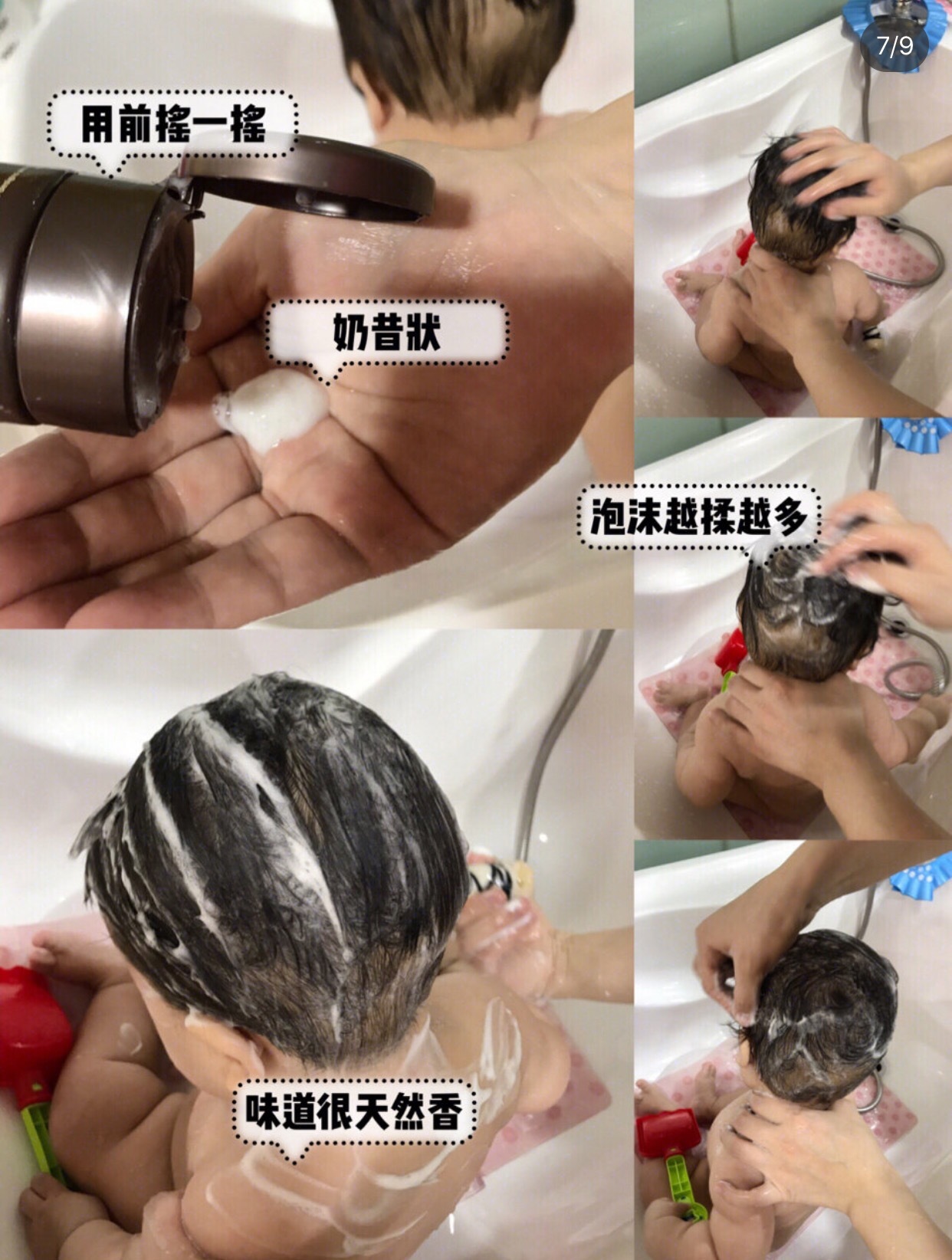 7/9

用前摇一摇

奶昔状

泡沫越揉越多

味道很天然香