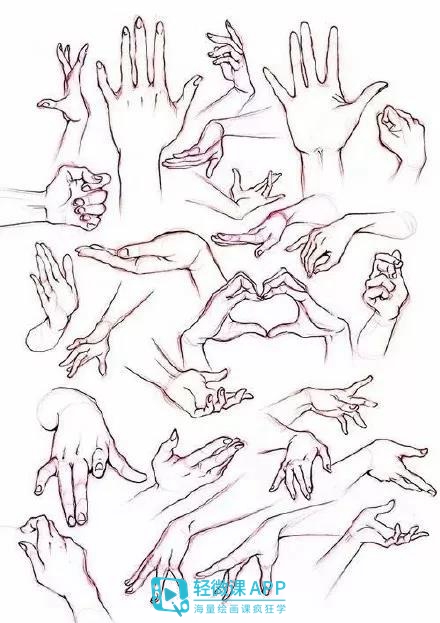 轻微课 APP
海量绘画课疯狂学