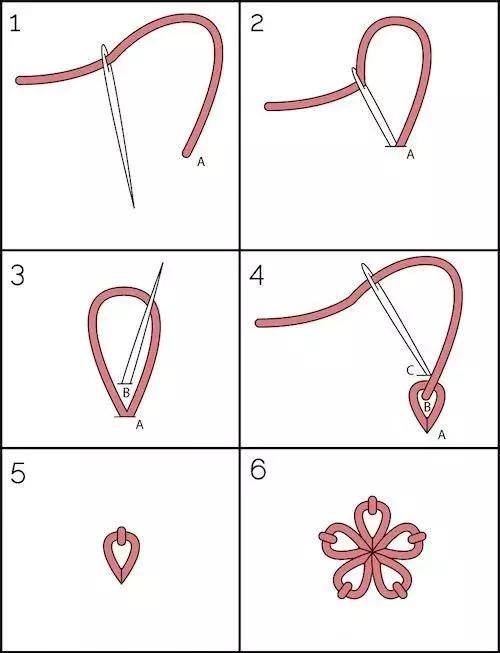 1

A

2

A

3

B

A

4

C

B

A

5

6