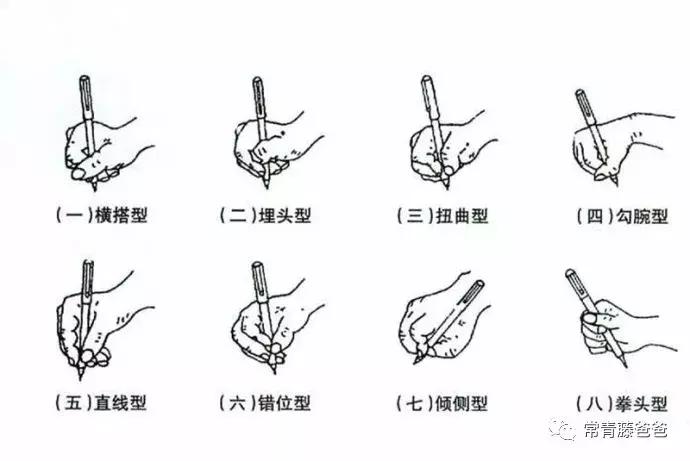 (一)横搭型 (二)埋头型 (三)扭曲型 (四)勾腕型

(五)直线型 (六)错位型 (七)倾侧型 (八)拳头型

常青藤爸爸