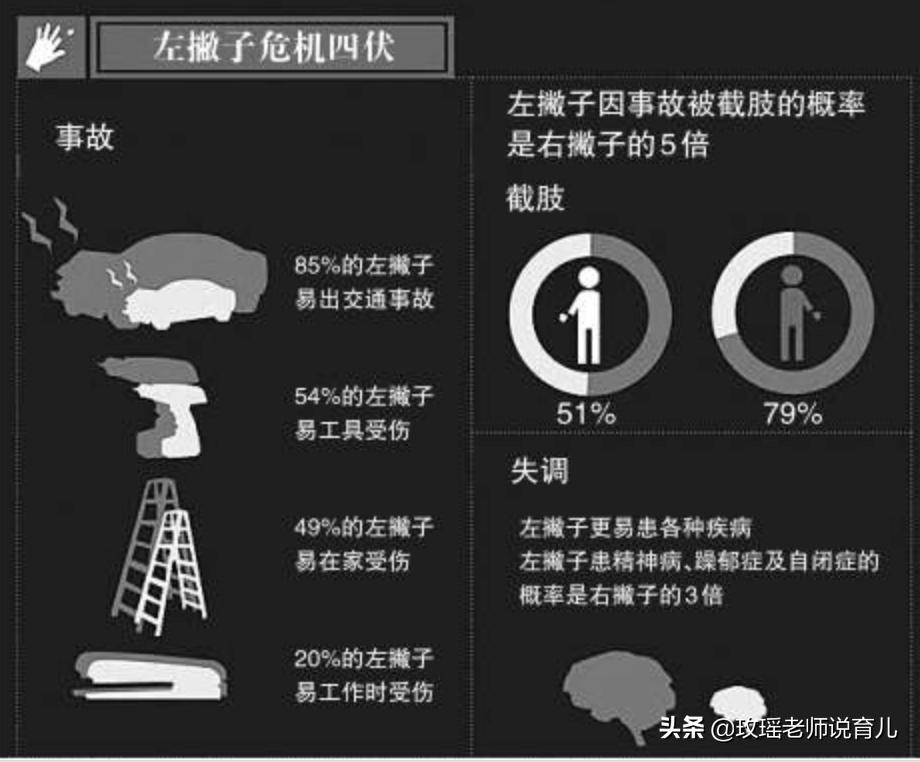 左撇子危机四伏

事故

85%的左撇子易出交通事故

54%的左撇子易工具受伤

49%的左撇子易在家受伤

20%的左撇子易工作时受伤

左撇子因事故被截肢的概率是右撇子的5倍

截肢

51%

79%

失调

左撇子更易患各种疾病
左撇子患精神病、躁郁症及自闭症的概率是右撇子的3倍

头条 @玫瑶老师说育儿