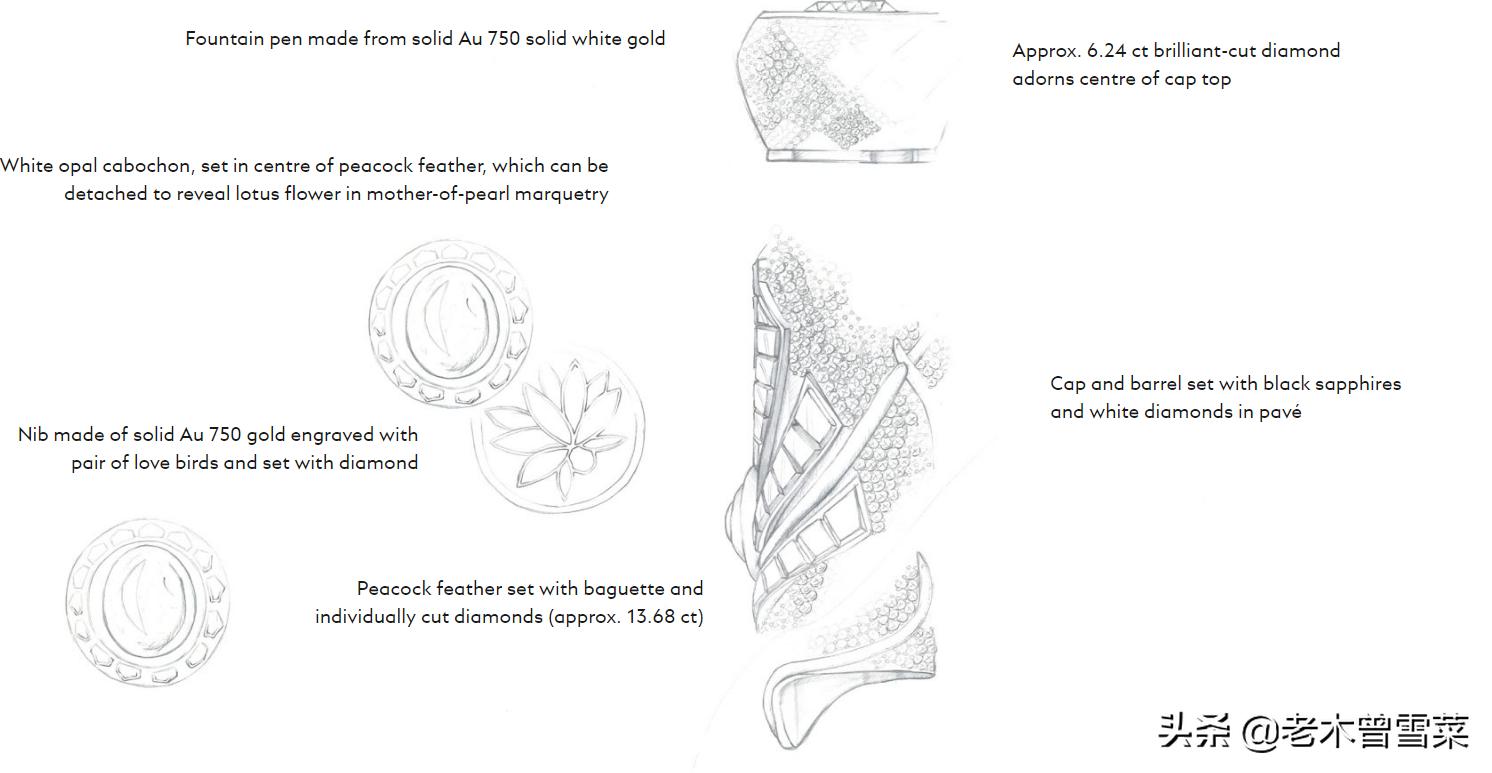 Fountain pen made from solid Au 750 solid white gold

Approx. 6.24 ct brilliant-cut diamond adorns centre of cap top

White opal cabochon, set in centre of peacock feather, which can be detached to reveal lotus flower in mother-of-pearl marquetry

Cap and barrel set with black sapphires and white diamonds in pavé

Nib made of solid Au 750 gold engraved with pair of love birds and set with diamond

Peacock feather set with baguette and individually cut diamonds (approx. 13.68 ct)

头条 @老木曾雪菜