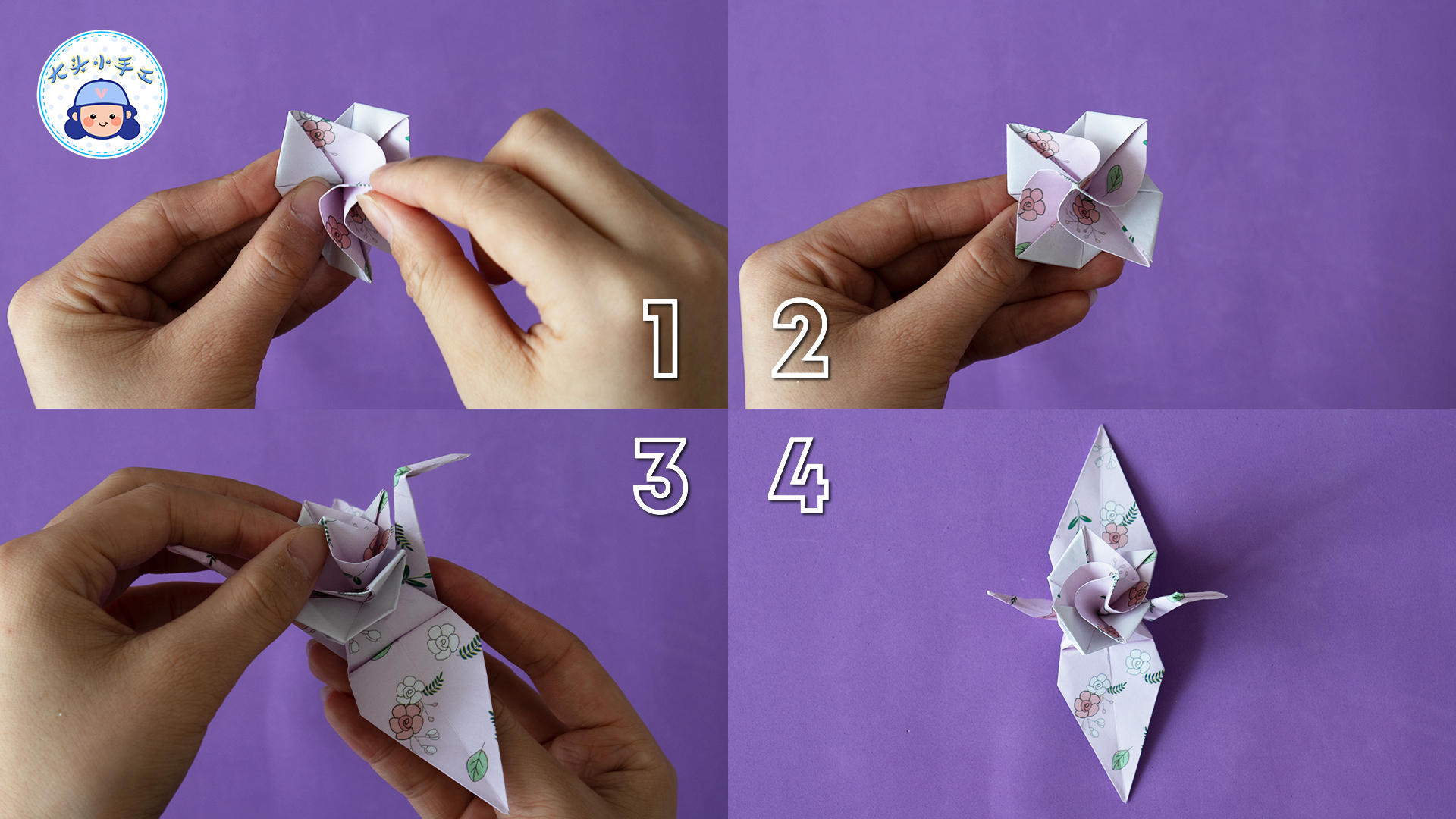 大头小手工

1

2

3

4