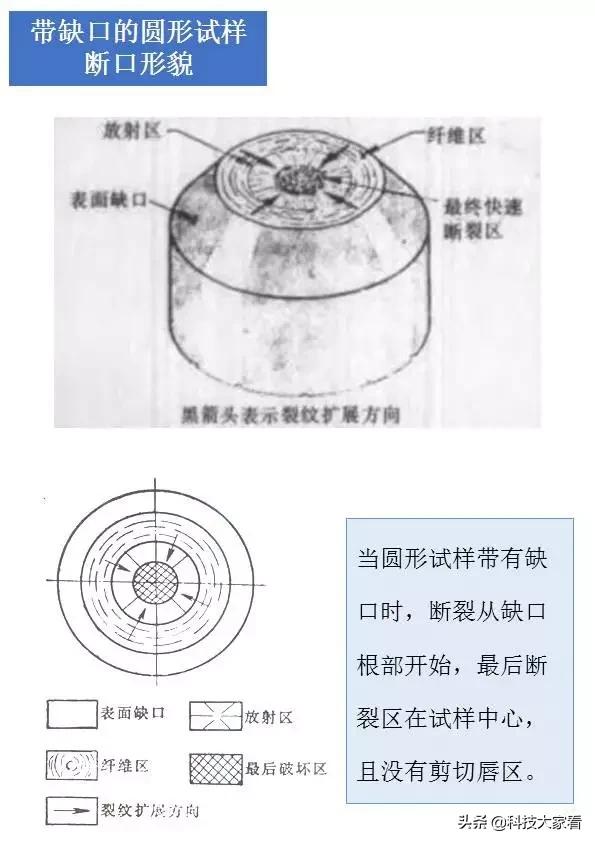 带缺口的圆形试样
断口形貌

放射区
纤维区
表面缺口
最终快速断裂区
黑箭头表示裂纹扩展方向

表面缺口
放射区
纤维区
最后破坏区
裂纹扩展方向

当圆形试样带有缺口时，断裂从缺口根部开始，最后断裂区在试样中心，且没有剪切唇区。

头条 @科技大家看