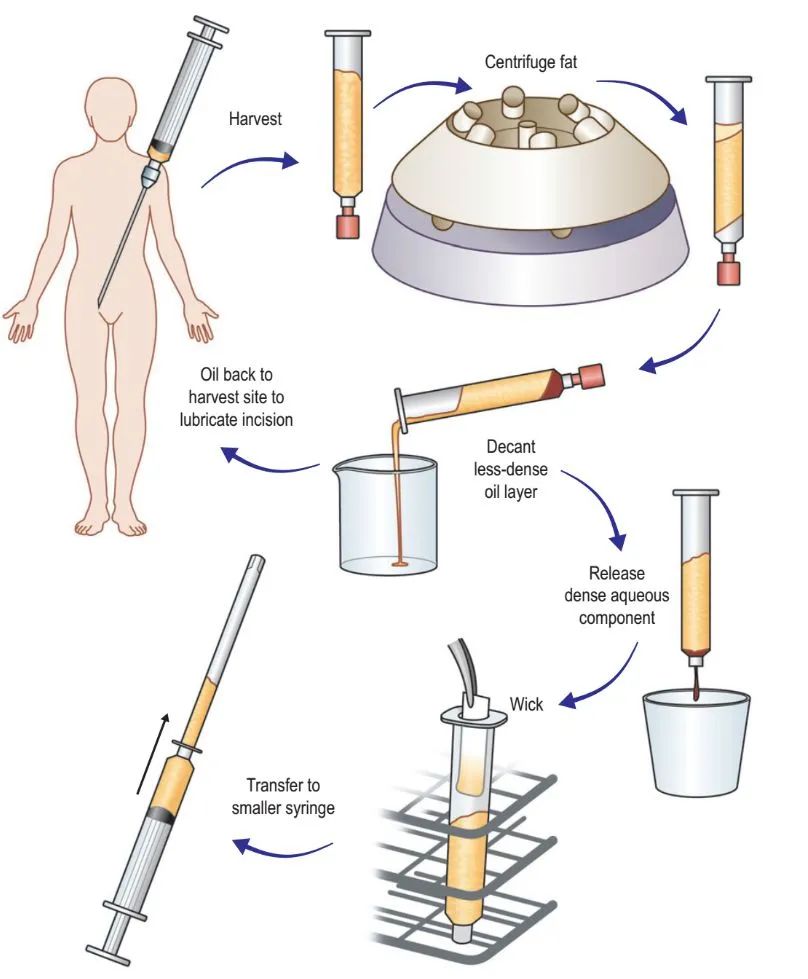 Harvest

Centrifuge fat

Oil back to harvest site to lubricate incision

Decant less-dense oil layer

Release dense aqueous component

Wick

Transfer to smaller syringe