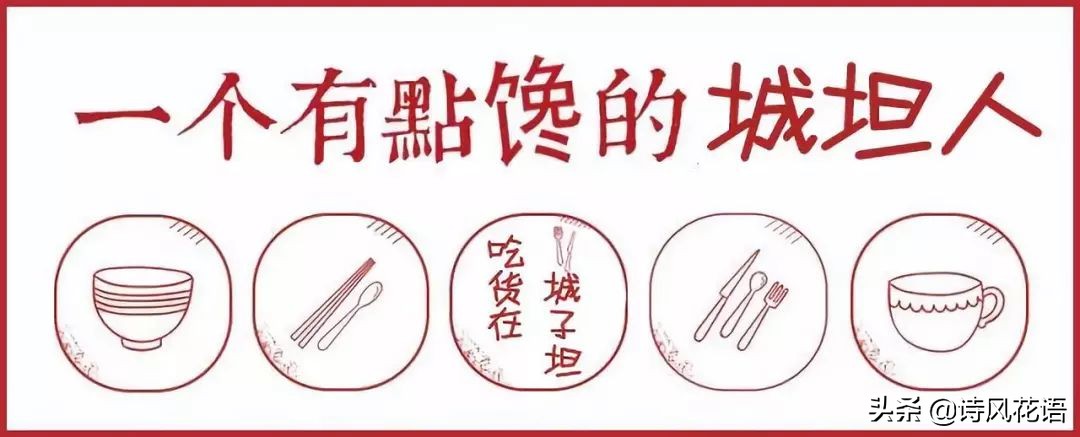 一个有點馋的城坦人

吃货在

城子坦

头条 @诗风花语