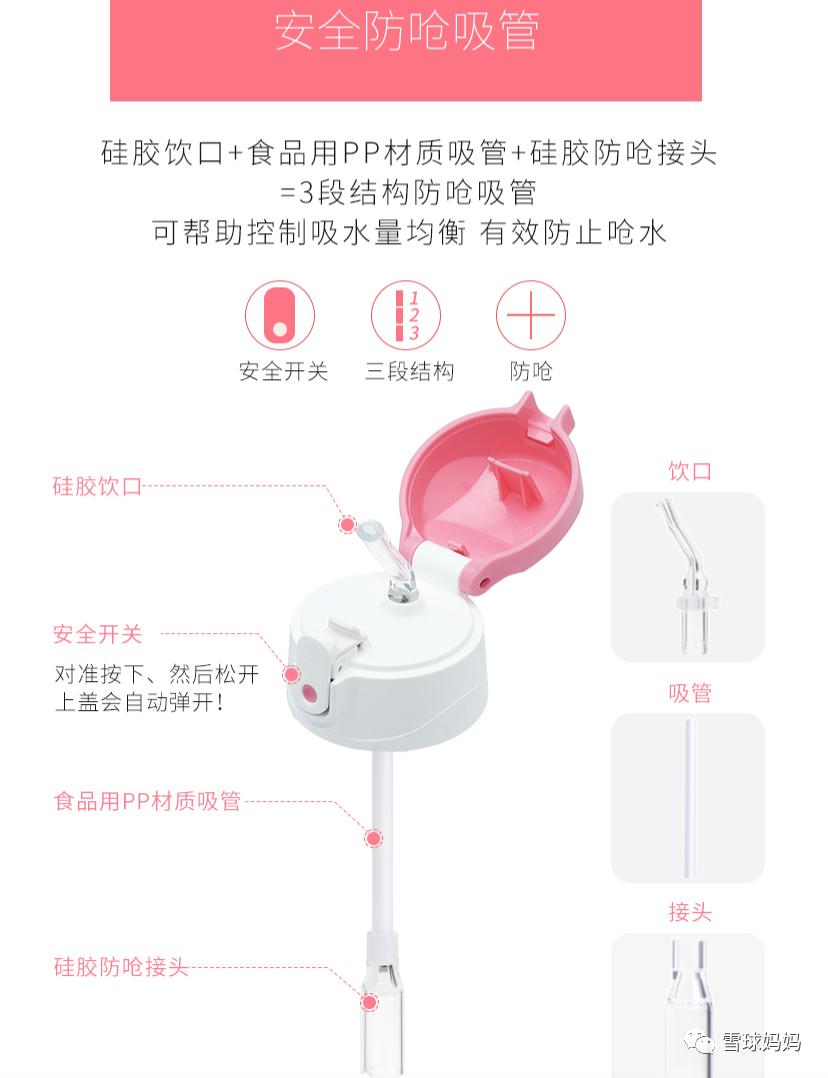 安全防呛吸管

硅胶饮口+食品用PP材质吸管+硅胶防呛接头
=3段结构防呛吸管
可帮助控制吸水量均衡 有效防止呛水

1
2
3

安全开关 三段结构 防呛

硅胶饮口

安全开关
对准按下、然后松开
上盖会自动弹开！

食品用PP材质吸管

硅胶防呛接头

饮口

吸管

接头

雪球妈妈