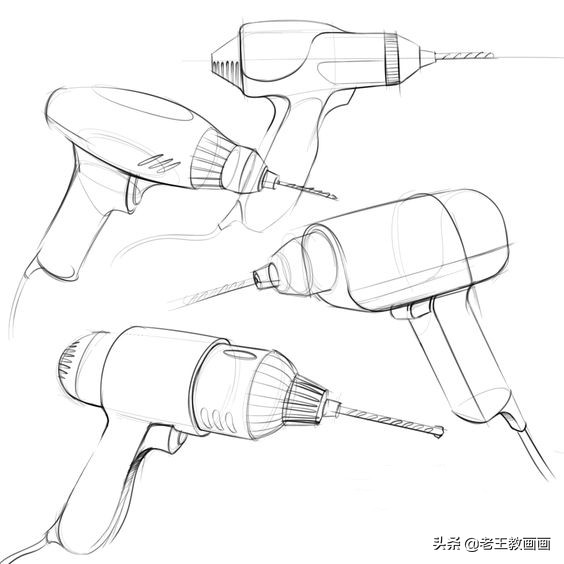 头条 @老王教画画