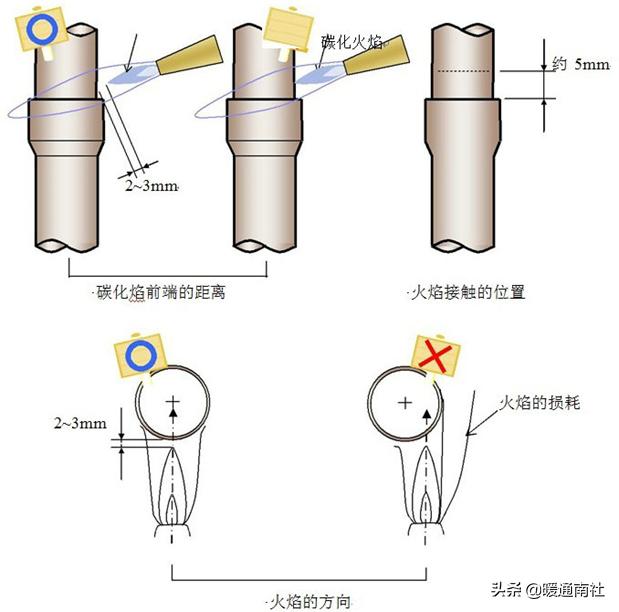 碳化火焰

约 5mm

2~3mm

碳化焰前端的距离

火焰接触的位置

2~3mm

火焰的损耗

火焰的方向

头条 @暖通南社