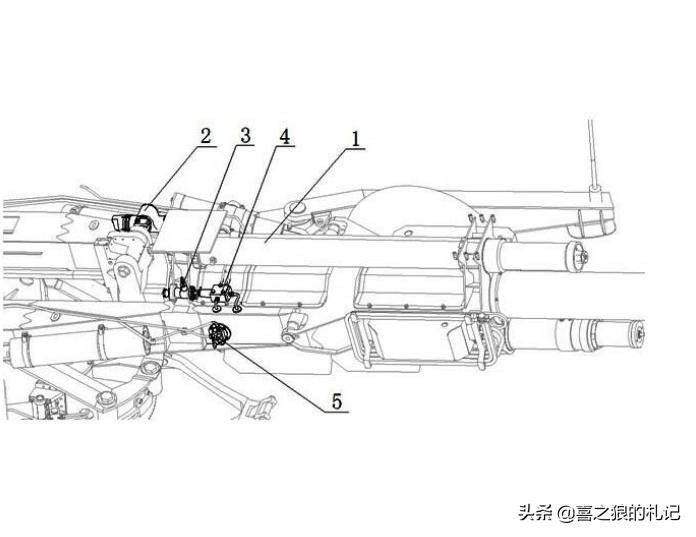 2 3 4 1

5

头条 @喜之狼的札记