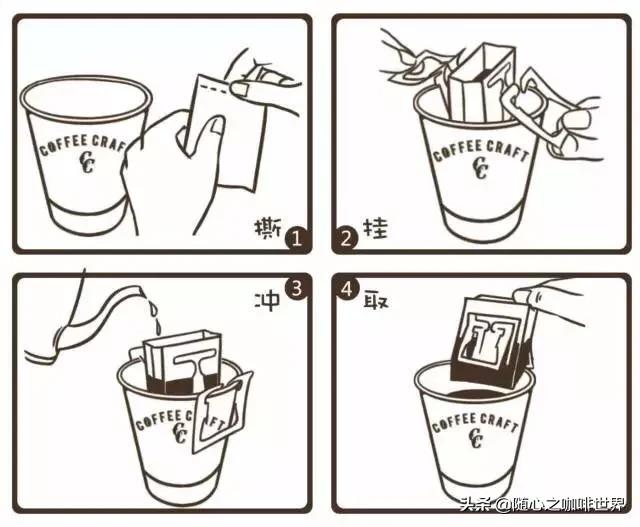 COFFEE CRAFT
CC
撕 1

COFFEE CRAFT
CC
2 挂

冲 3
COFFEE CRAFT
CC

4 取
COFFEE CRAFT
CC

头条 @随心之咖啡世界