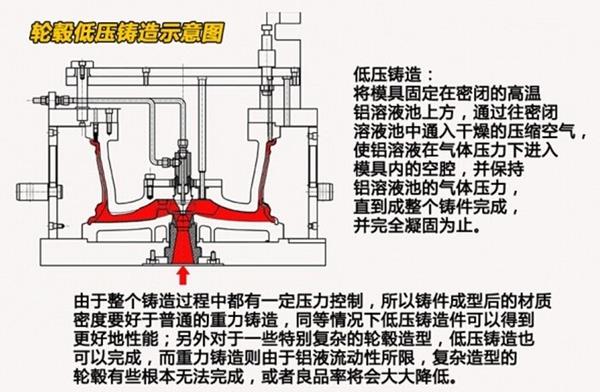 轮毂低压铸造示意图

低压铸造：
将模具固定在密闭的高温铝溶液池上方，通过往密闭溶液池中通入干燥的压缩空气，使铝溶液在气体压力下进入模具内的空腔，并保持铝溶液池的气体压力，直到成整个铸件完成，并完全凝固为止。

由于整个铸造过程中都有一定压力控制，所以铸件成型后的材质密度要好于普通的重力铸造，同等情况下低压铸造件可以得到更好地性能；另外对于一些特别复杂的轮毂造型，低压铸造也可以完成，而重力铸造则由于铝液流动性所限，复杂造型的轮毂有些根本无法完成，或者良品率将会大大降低。