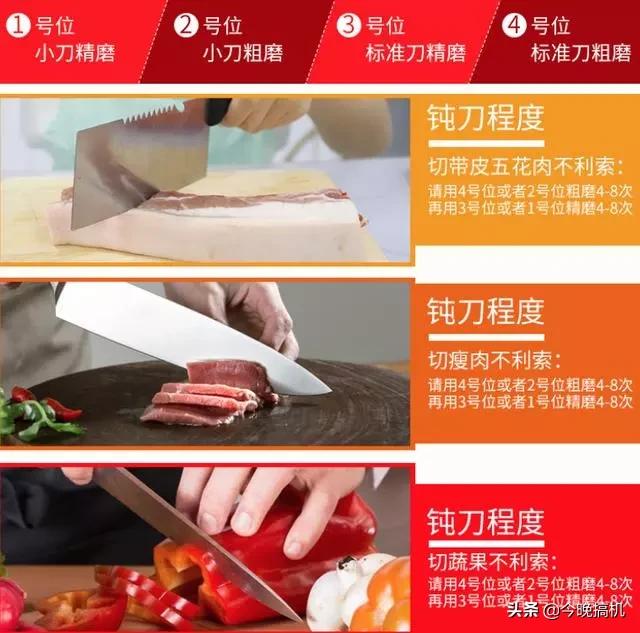 1 号位
小刀精磨

2 号位
小刀粗磨

3 号位
标准刀精磨

4 号位
标准刀粗磨

钝刀程度

切带皮五花肉不利索:

请用4号位或者2号位粗磨4-8次
再用3号位或者1号位精磨4-8次

钝刀程度

切瘦肉不利索:

请用4号位或者2号位粗磨4-8次
再用3号位或者1号位精磨4-8次

钝刀程度

切蔬果不利索:

请用4号位或者2号位粗磨4-8次
再用3号位或者1号位精磨4-8次

头条 @今晚搞机