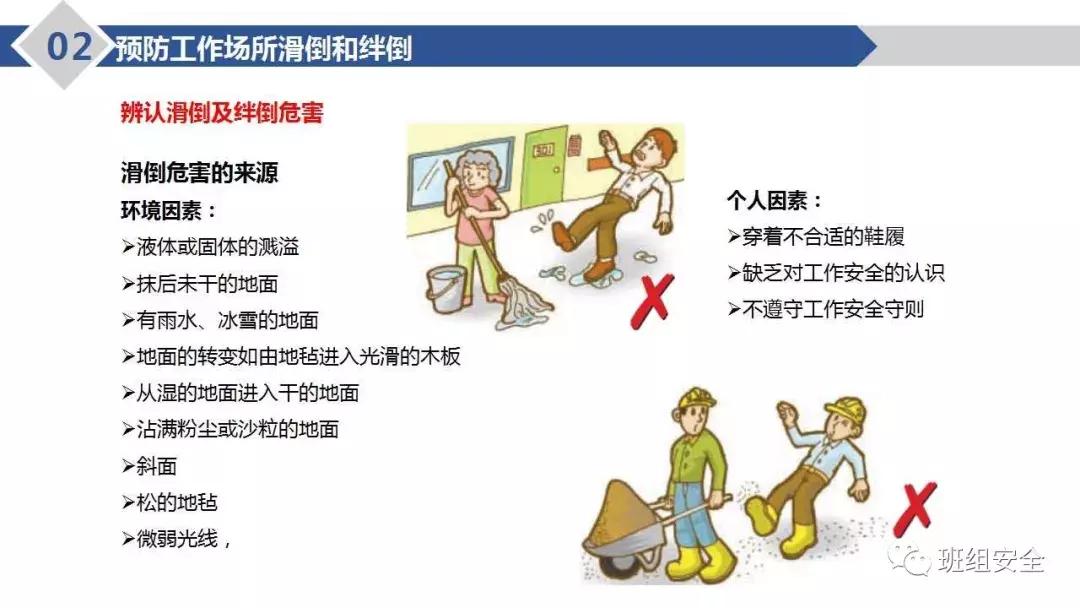 02 预防工作场所滑倒和绊倒

辨认滑倒及绊倒危害

滑倒危害的来源

环境因素：
➢液体或固体的溅溢
➢抹后未干的地面
➢有雨水、冰雪的地面
➢地面的转变如由地毡进入光滑的木板
➢从湿的地面进入干的地面
➢沾满粉尘或沙粒的地面
➢斜面
➢松的地毡
➢微弱光线，

个人因素：
➢穿着不合适的鞋履
➢缺乏对工作安全的认识
➢不遵守工作安全守则

班组安全