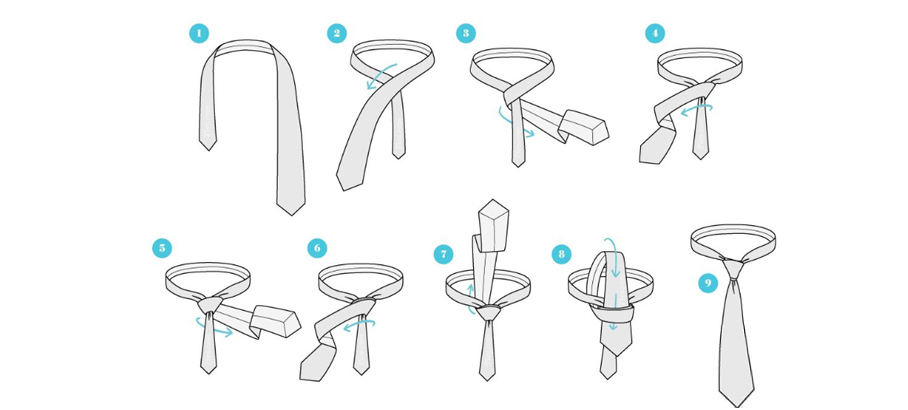 1
2
3
4
5
6
7
8
9