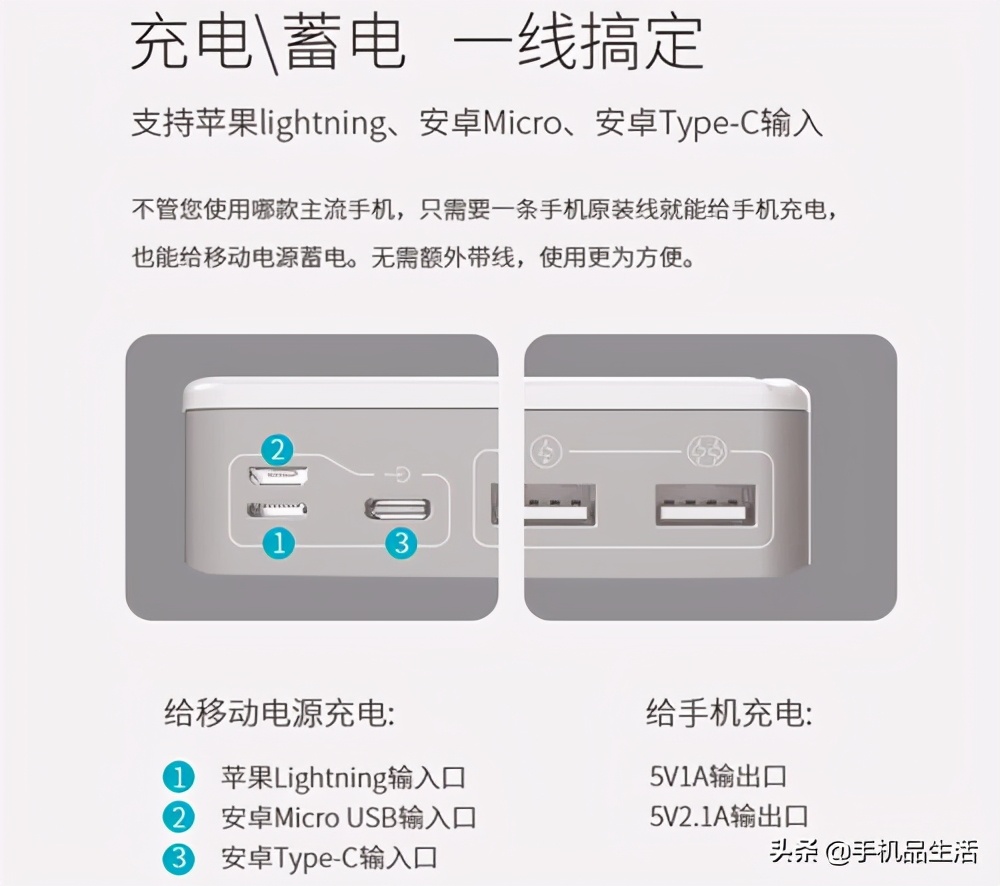 充电\蓄电　一线搞定

支持苹果lightning、安卓Micro、安卓Type-C输入

不管您使用哪款主流手机，只需要一条手机原装线就能给手机充电，也能给移动电源蓄电。无需额外带线，使用更为方便。

2

1

3

给移动电源充电:

1 苹果Lightning输入口
2 安卓Micro USB输入口
3 安卓Type-C输入口

给手机充电:

5V1A输出口
5V2.1A输出口

头条 @手机品生活