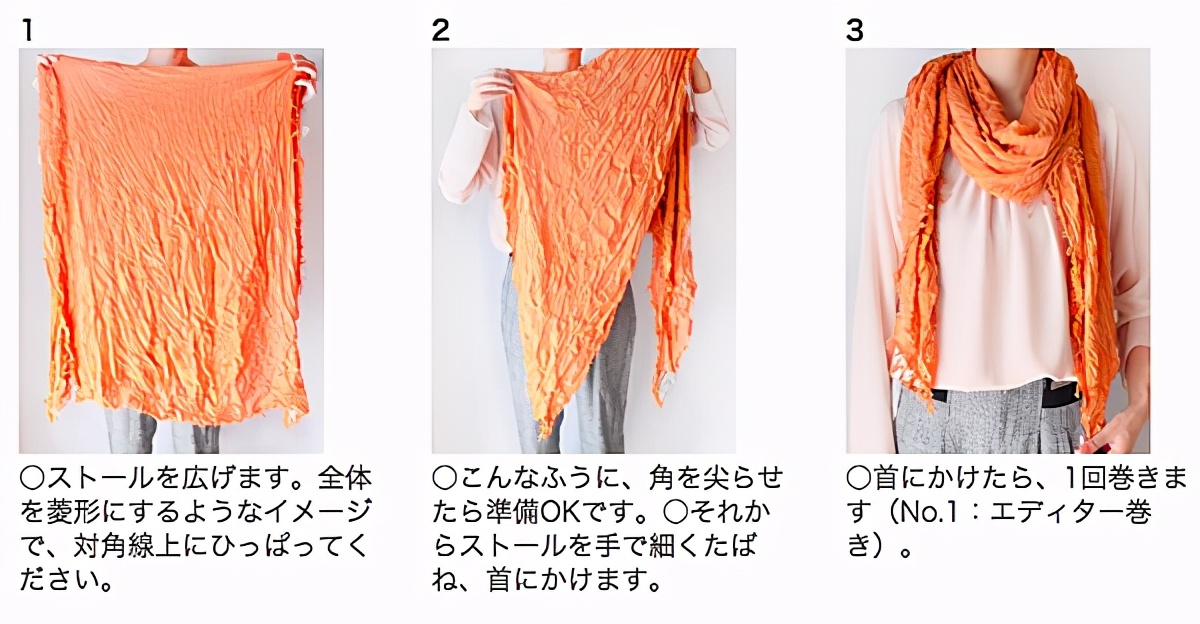 1

○ストールを広げます。全体を菱形にするようなイメージで、対角線上にひっぱってください。

2

○こんなふうに、角を尖らせたら準備OKです。○それからストールを手で細くたばね、首にかけます。

3

○首にかけたら、1回巻きます（No.1：エディター巻き）。