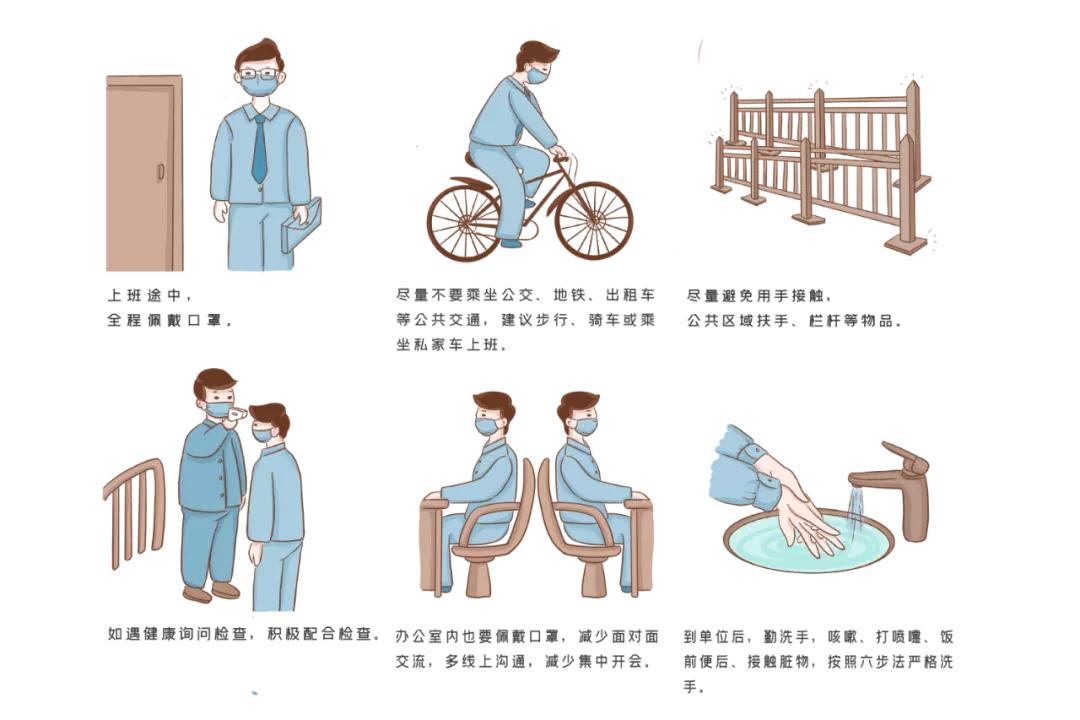 上班途中，
全程佩戴口罩。

尽量不要乘坐公交、地铁、出租车等公共交通，建议步行、骑车或乘坐私家车上班。

尽量避免用手接触，
公共区域扶手、栏杆等物品。

如遇健康询问检查，积极配合检查。

办公室内也要佩戴口罩，减少面对面交流，多线上沟通，减少集中开会。

到单位后，勤洗手，咳嗽、打喷嚏、饭前便后、接触脏物，按照六步法严格洗手。