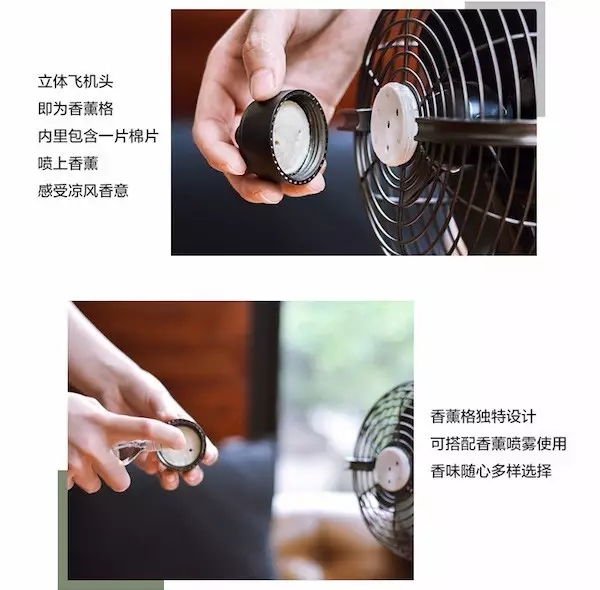 立体飞机头
即为香薰格
内里包含一片棉片
喷上香薰
感受凉风香意

香薰格独特设计
可搭配香薰喷雾使用
香味随心多样选择