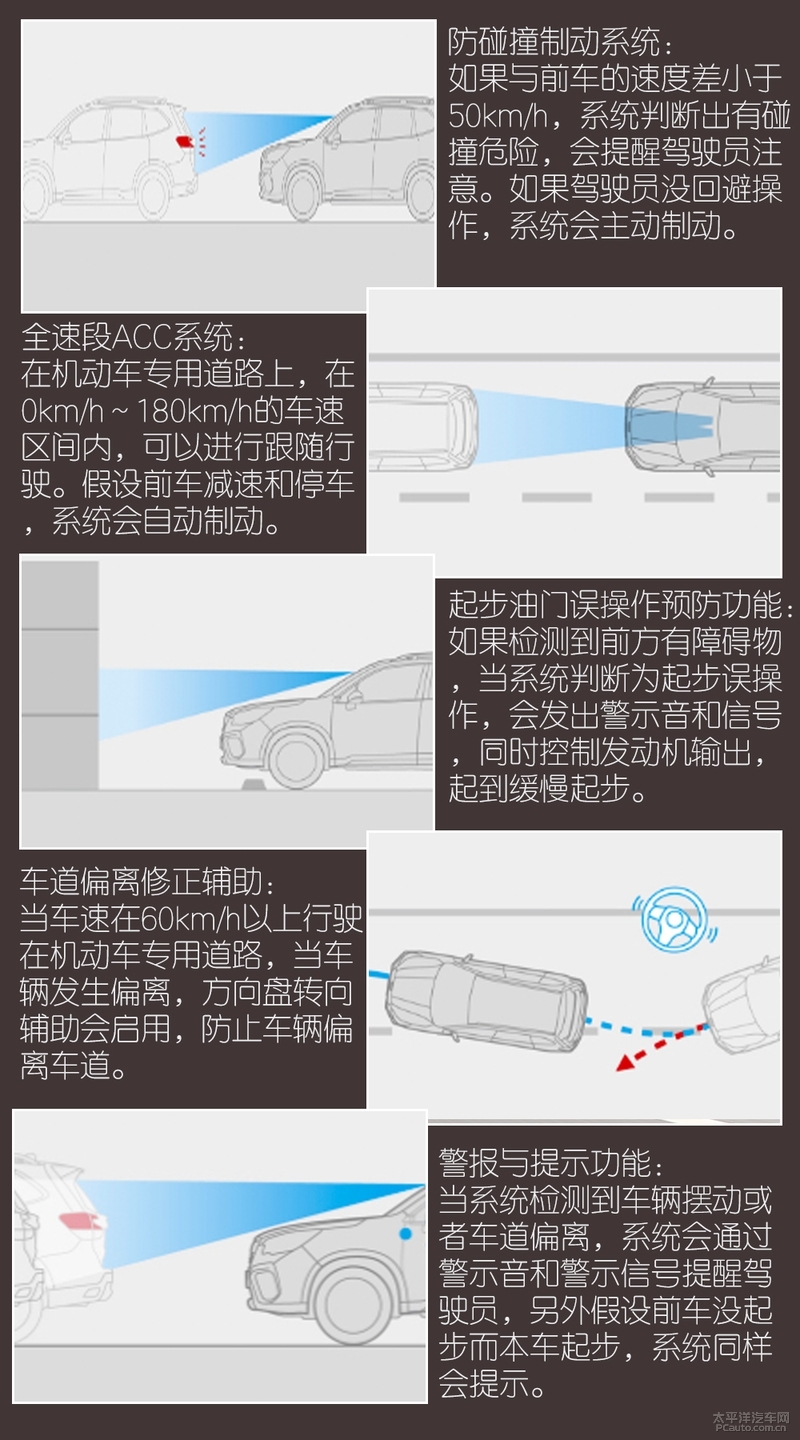 防碰撞制动系统：
如果与前车的速度差小于50km/h，系统判断出有碰撞危险，会提醒驾驶员注意。如果驾驶员没回避操作，系统会主动制动。

全速段ACC系统：
在机动车专用道路上，在0km/h ~ 180km/h的车速区间内，可以进行跟随行驶。假设前车减速和停车，系统会自动制动。

起步油门误操作预防功能：
如果检测到前方有障碍物，当系统判断为起步误操作，会发出警示音和信号，同时控制发动机输出，起到缓慢起步。

车道偏离修正辅助：
当车速在60km/h以上行驶在机动车专用道路，当车辆发生偏离，方向盘转向辅助会启用，防止车辆偏离车道。

警报与提示功能：
当系统检测到车辆摆动或者车道偏离，系统会通过警示音和警示信号提醒驾驶员，另外假设前车没起步而本车起步，系统同样会提示。

太平洋汽车网
PCauto.com.cn