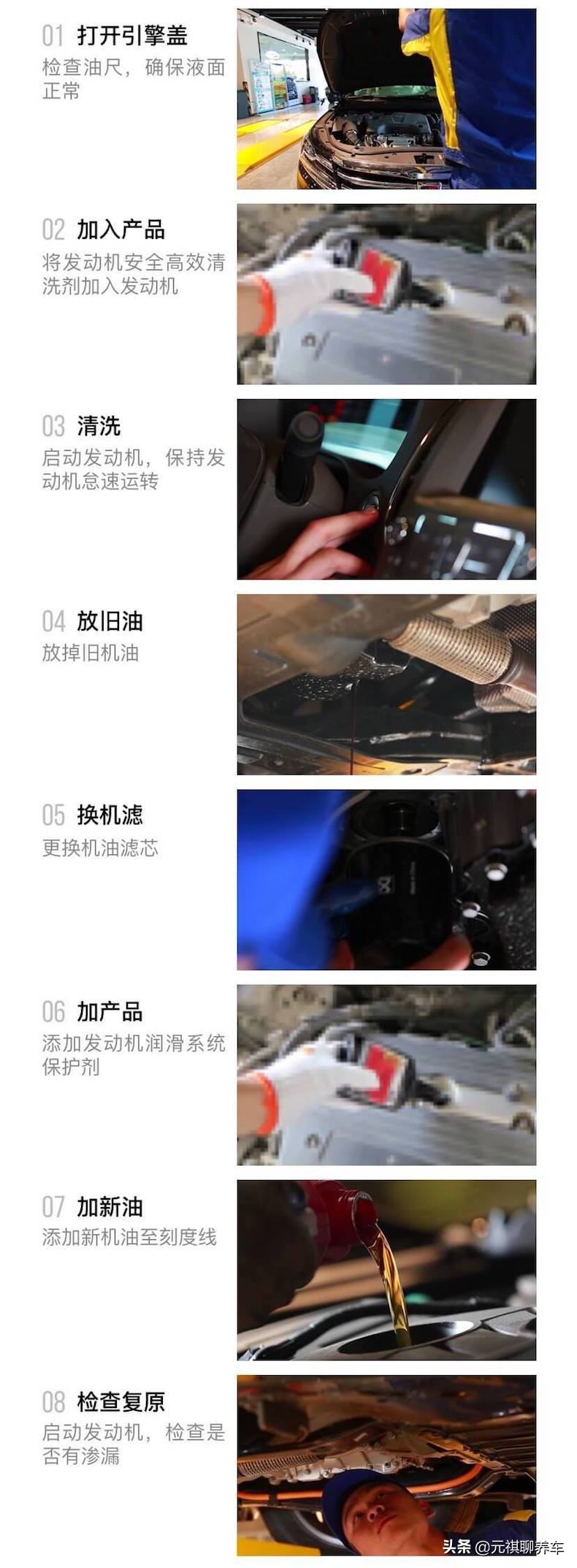 01 打开引擎盖
检查油尺，确保液面正常

02 加入产品
将发动机安全高效清洗剂加入发动机

03 清洗
启动发动机，保持发动机怠速运转

04 放旧油
放掉旧机油

05 换机滤
更换机油滤芯

06 加产品
添加发动机润滑系统保护剂

07 加新油
添加新机油至刻度线

08 检查复原
启动发动机，检查是否有渗漏

头条 @元祺聊养车