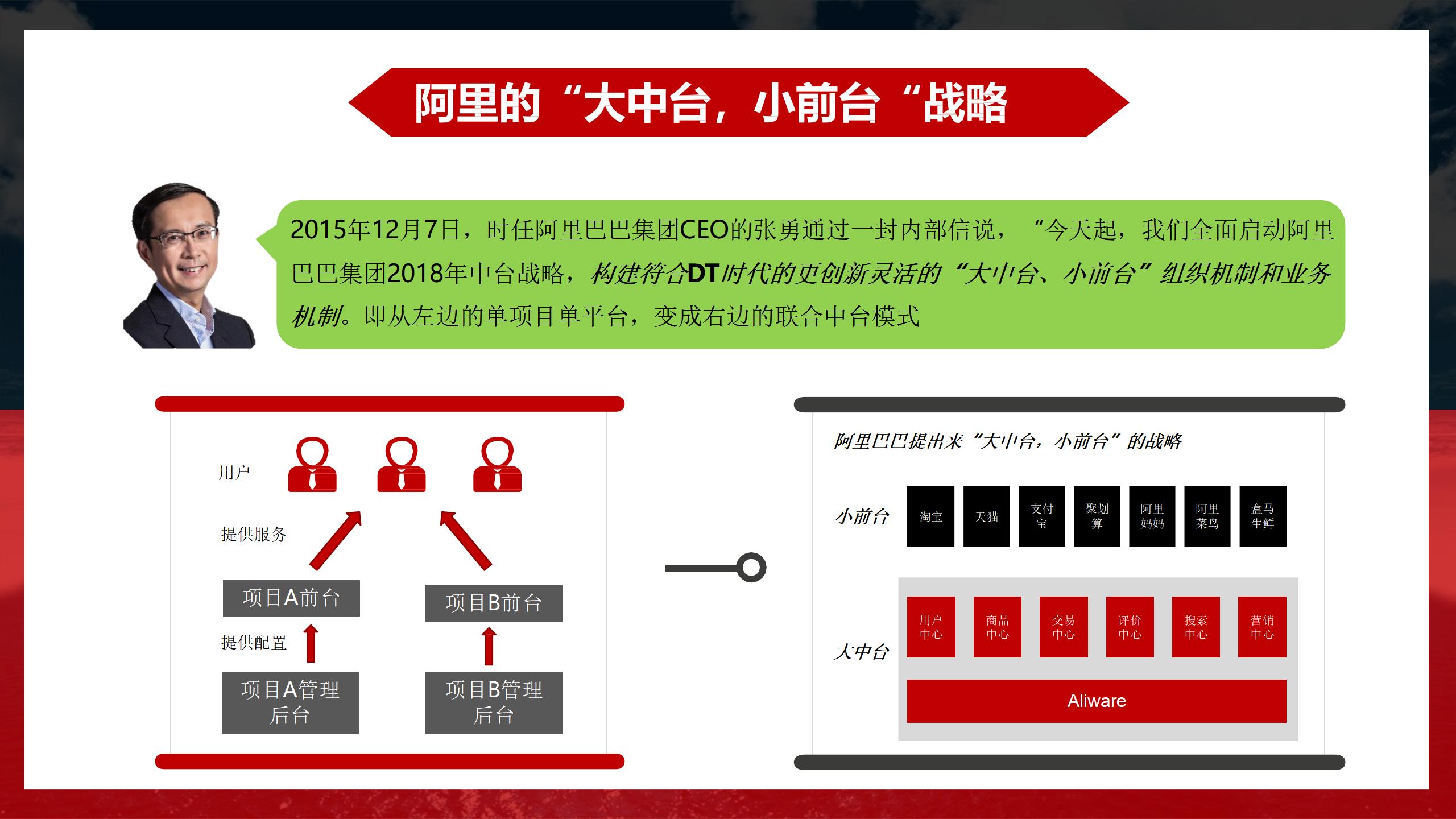 阿里的“大中台，小前台“战略

2015年12月7日，时任阿里巴巴集团CEO的张勇通过一封内部信说，“今天起，我们全面启动阿里巴巴集团2018年中台战略，构建符合DT时代的更创新灵活的“大中台、小前台”组织机制和业务机制。即从左边的单项目单平台，变成右边的联合中台模式

用户

提供服务

项目A前台

项目B前台

提供配置

项目A管理后台

项目B管理后台

阿里巴巴提出来“大中台，小前台”的战略

小前台

淘宝

天猫

支付宝

聚划算

阿里妈妈

阿里菜鸟

盒马生鲜

大中台

用户中心

商品中心

交易中心

评价中心

搜索中心

营销中心

Aliware