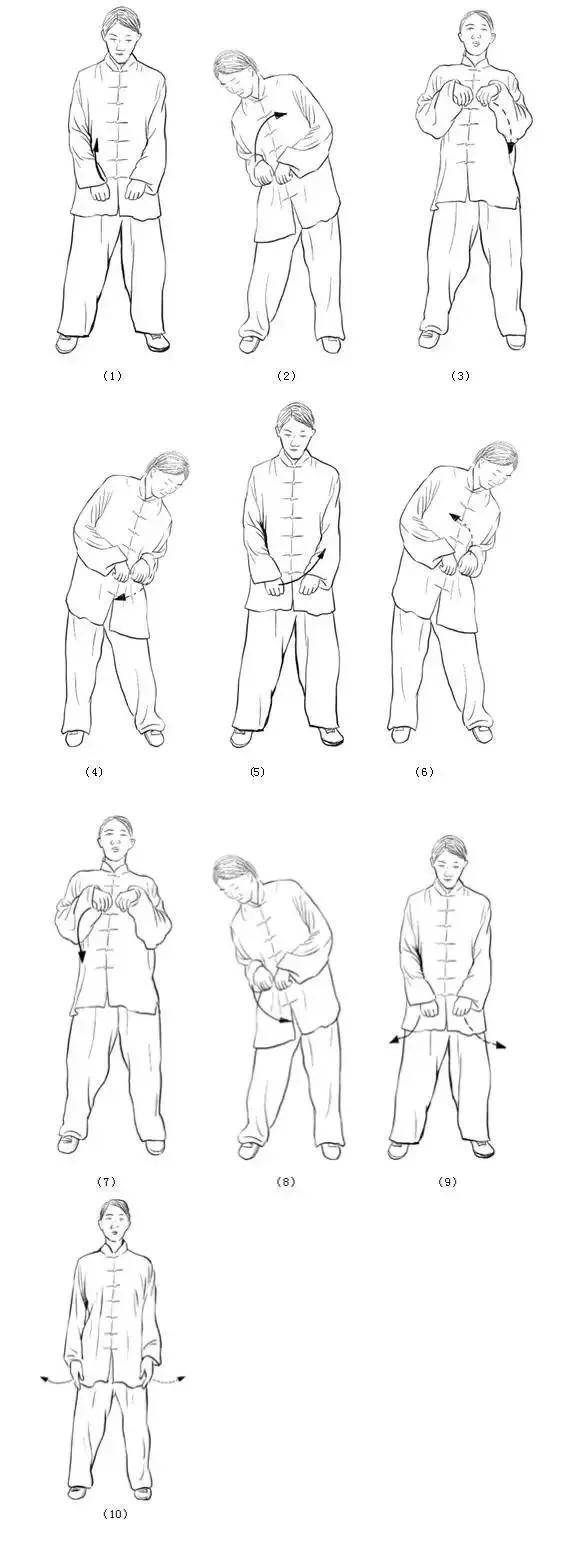 (1)

(2)

(3)

(4)

(5)

(6)

(7)

(8)

(9)

(10)