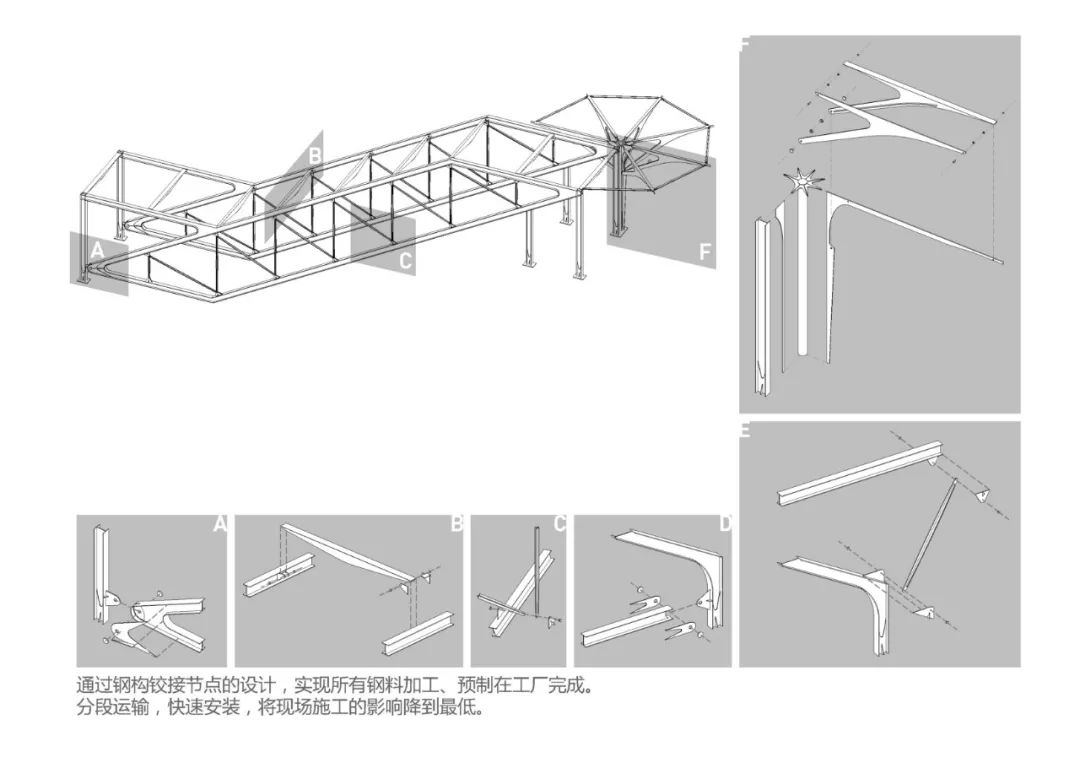 B

A

C

F

F

E

A

B

C

D

通过钢构铰接节点的设计，实现所有钢料加工、预制在工厂完成。
分段运输，快速安装，将现场施工的影响降到最低。