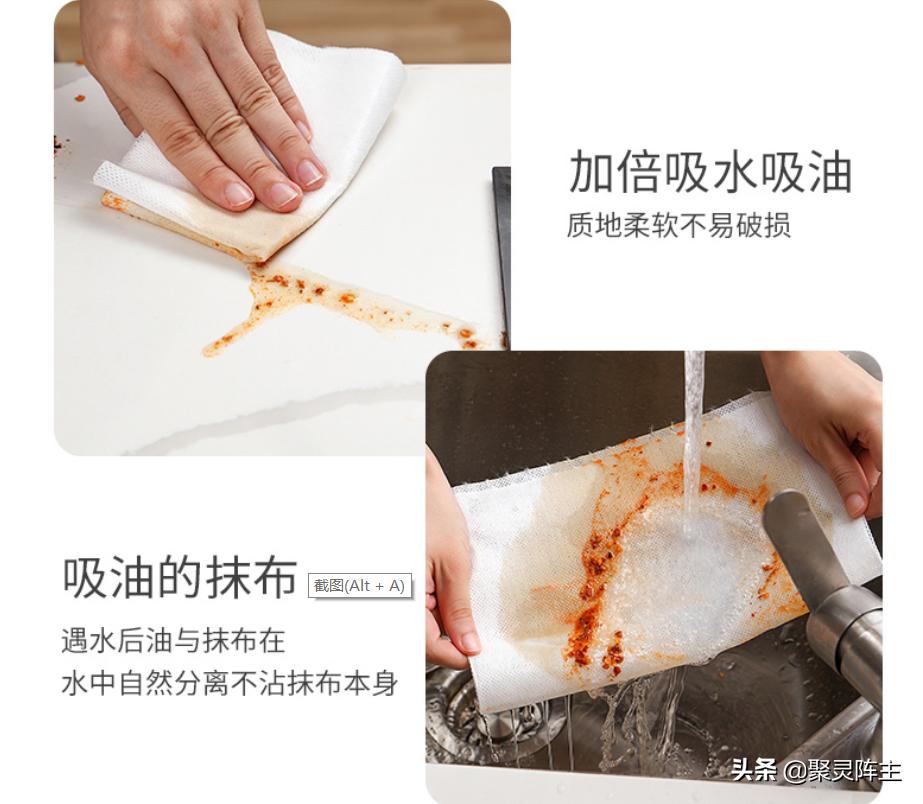 加倍吸水吸油
质地柔软不易破损

吸油的抹布 截图(Alt + A)
遇水后油与抹布在
水中自然分离不沾抹布本身

头条 @聚灵阵主