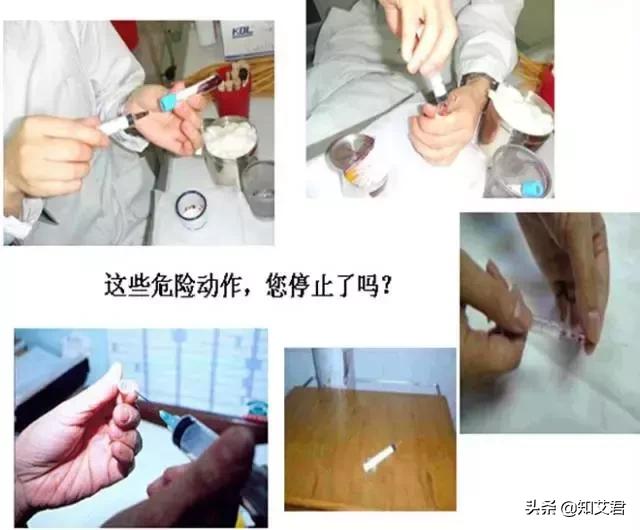 KDL

这些危险动作，您停止了吗？

头条 @知艾君