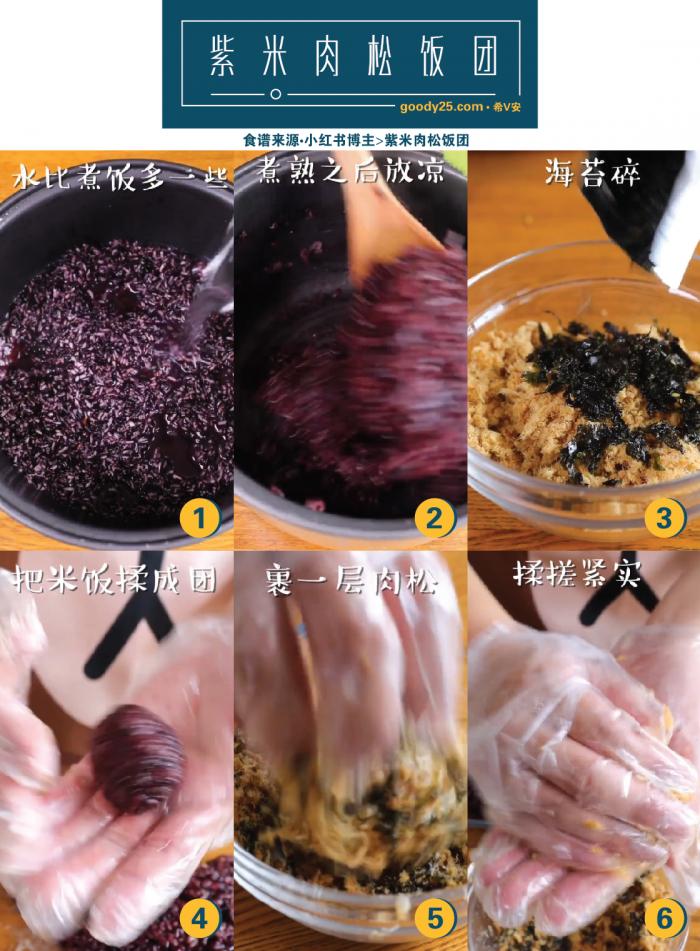 紫米肉松饭团

goody25.com · 希V安

食谱来源·小红书博主>紫米肉松饭团

水比煮饭多一些

1

煮熟之后放凉

2

海苔碎

3

把米饭揉成团

4

裹一层肉松

5

揉搓紧实

6