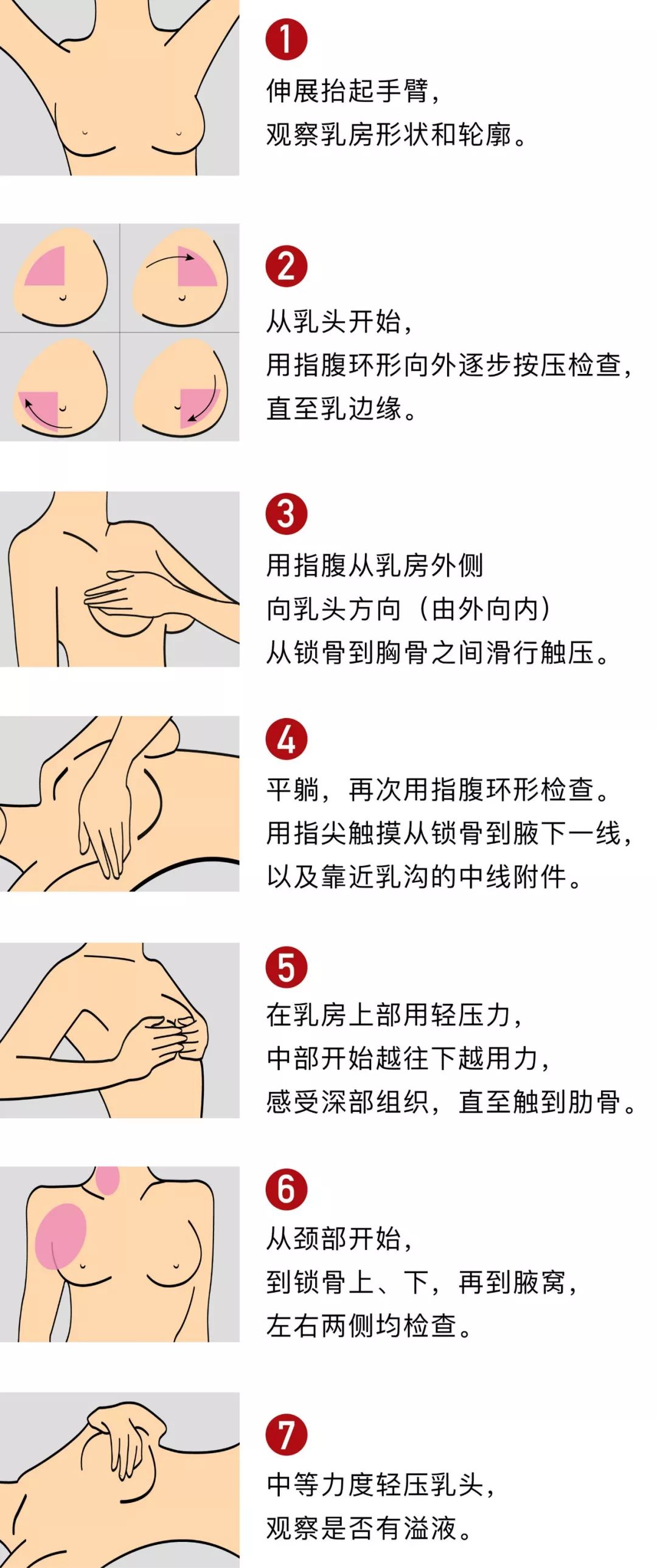 1
伸展抬起手臂，
观察乳房形状和轮廓。

2
从乳头开始，
用指腹环形向外逐步按压检查，
直至乳边缘。

3
用指腹从乳房外侧
向乳头方向（由外向内）
从锁骨到胸骨之间滑行触压。

4
平躺，再次用指腹环形检查。
用指尖触摸从锁骨到腋下一线，
以及靠近乳沟的中线附件。

5
在乳房上部用轻压力，
中部开始越往下越用力，
感受深部组织，直至触到肋骨。

6
从颈部开始，
到锁骨上、下，再到腋窝，
左右两侧均检查。

7
中等力度轻压乳头，
观察是否有溢液。